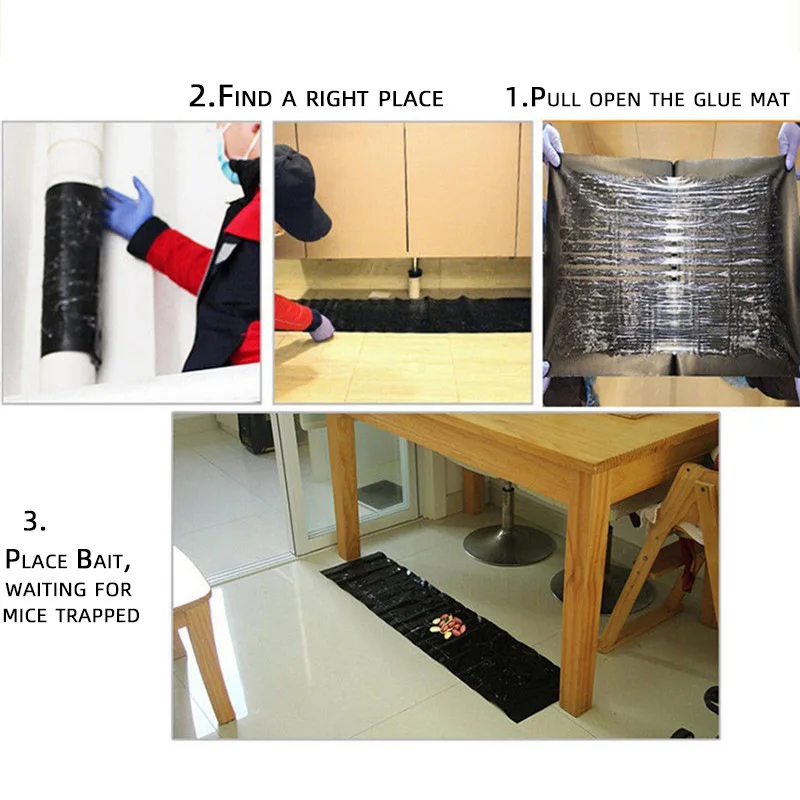 2.Find a right place

1.Pull open the glue mat

3.

Place Bait, waiting for mice trapped