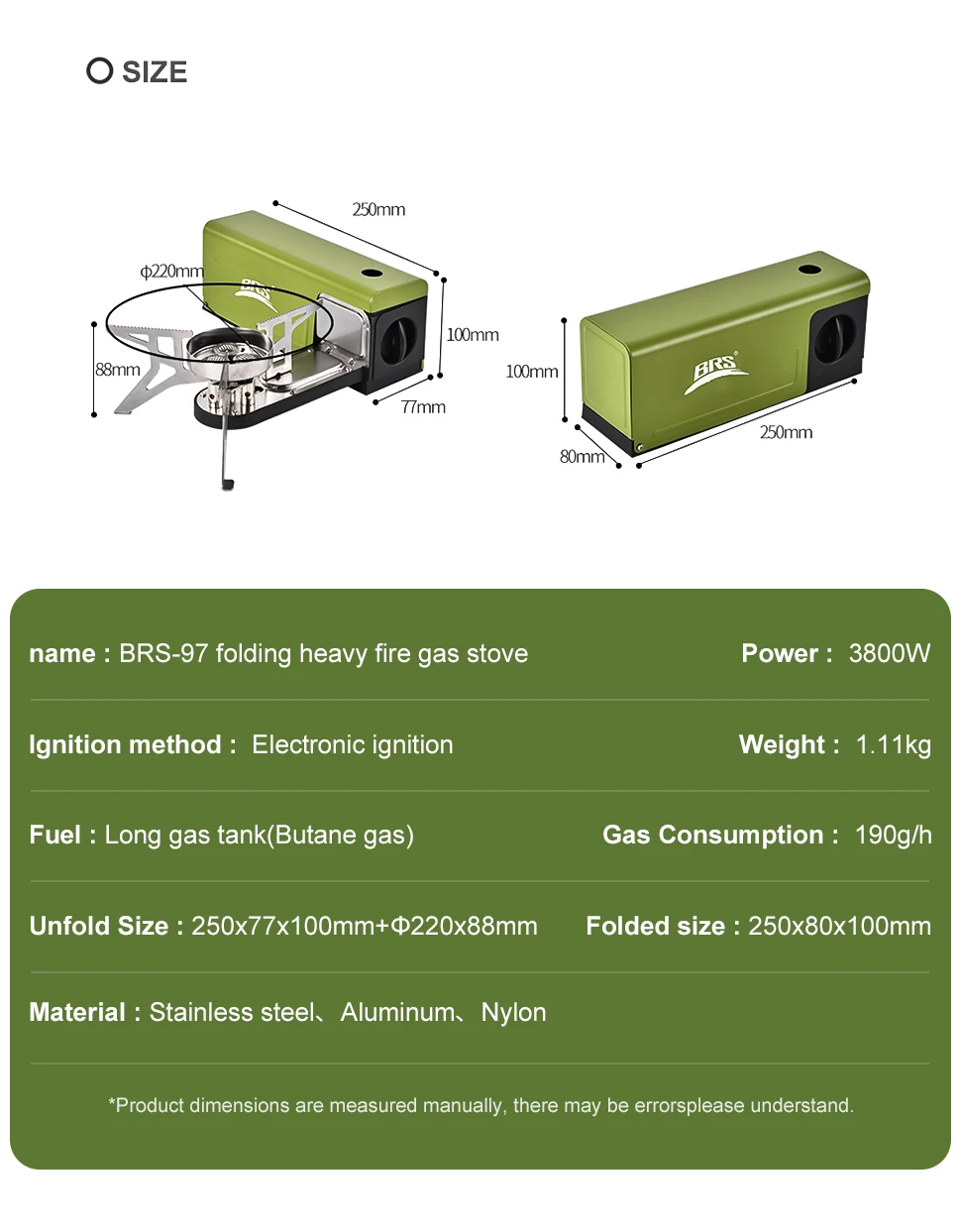 SIZE

250mm

ϕ220mm

BRS

100mm

88mm

77mm

100mm

BRS

250mm

80mm

name : BRS-97 folding heavy fire gas stove

Power : 3800W

Ignition method : Electronic ignition

Weight : 1.11kg

Fuel : Long gas tank(Butane gas)

Gas Consumption : 190g/h

Unfold Size : 250x77x100mm+Φ220x88mm

Folded size : 250x80x100mm

Material : Stainless steel、Aluminum、Nylon

*Product dimensions are measured manually, there may be errorsplease understand.