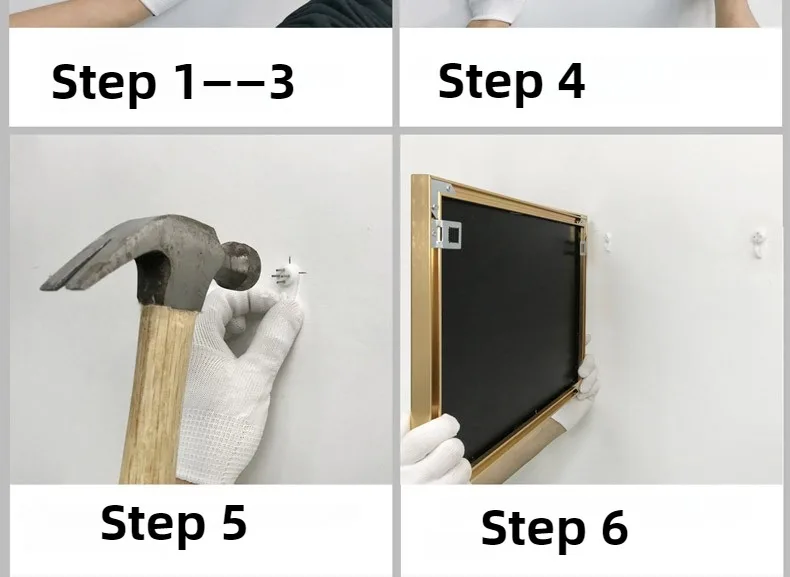 Step 1——3

Step 4

Step 5

Step 6