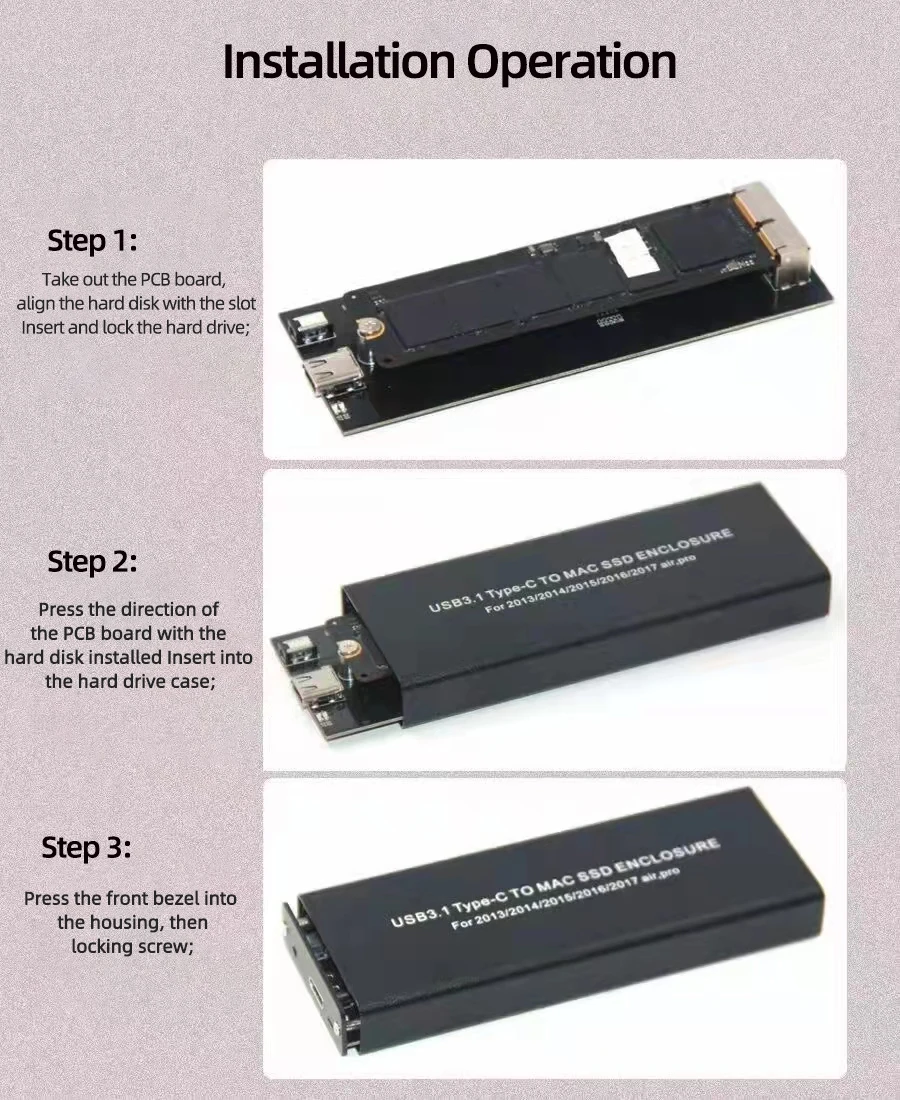 Installation Operation

Step 1:

Take out the PCB board, align the hard disk with the slot Insert and lock the hard drive;

Step 2:

Press the direction of the PCB board with the hard disk installed Insert into the hard drive case;

USB3.1 Type-C TO MAC SSD ENCLOSURE
For 2013/2014/2015/2016/2017 air.pro

Step 3:

Press the front bezel into the housing, then locking screw;

USB3.1 Type-C TO MAC SSD ENCLOSURE
For 2013/2014/2015/2016/2017 air.pro