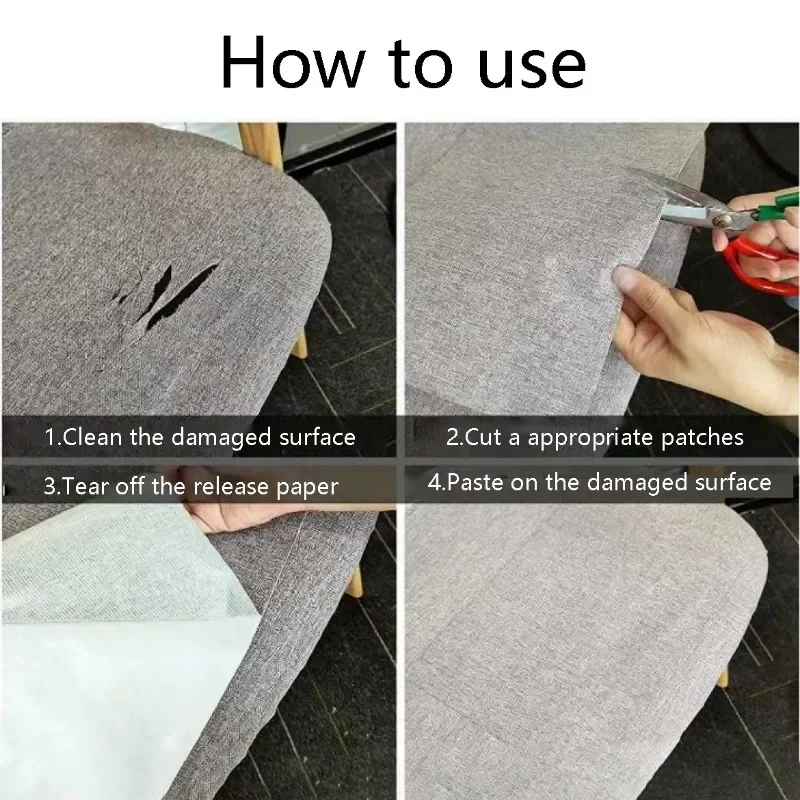 How to use

1.Clean the damaged surface

2.Cut a appropriate patches

3.Tear off the release paper

4.Paste on the damaged surface