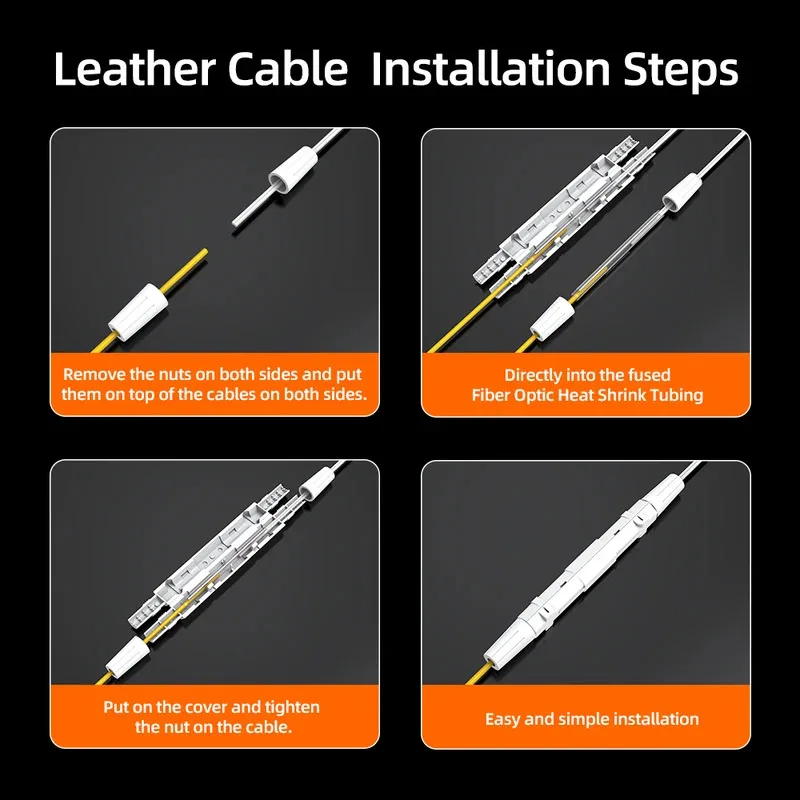 Leather Cable Installation Steps

Remove the nuts on both sides and put them on top of the cables on both sides.

Directly into the fused Fiber Optic Heat Shrink Tubing

Put on the cover and tighten the nut on the cable.

Easy and simple installation