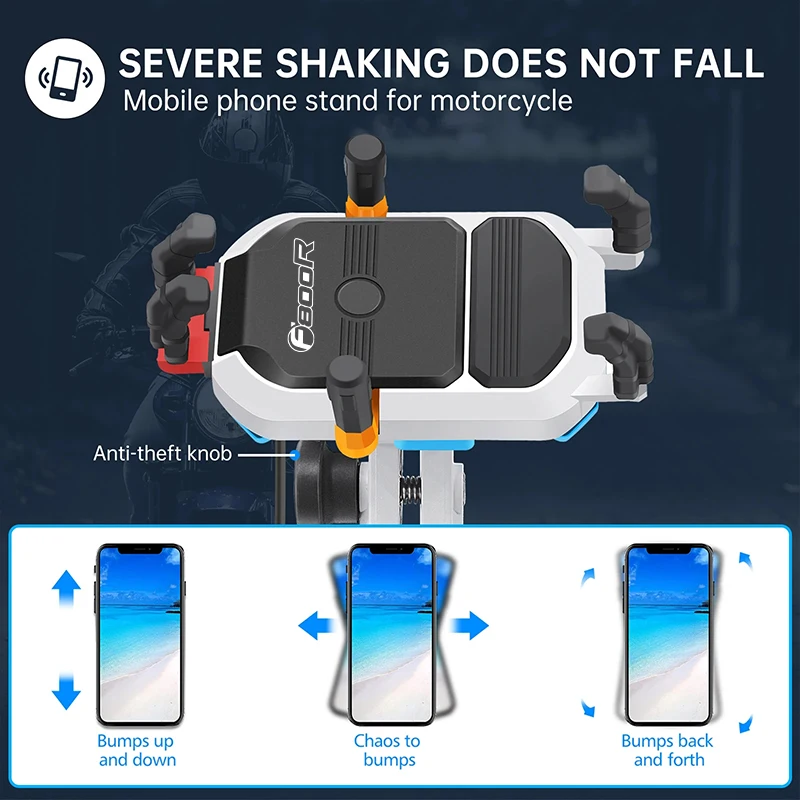 SEVERE SHAKING DOES NOT FALL
Mobile phone stand for motorcycle

F800R

Anti-theft knob

Bumps up and down

Chaos to bumps

Bumps back and forth