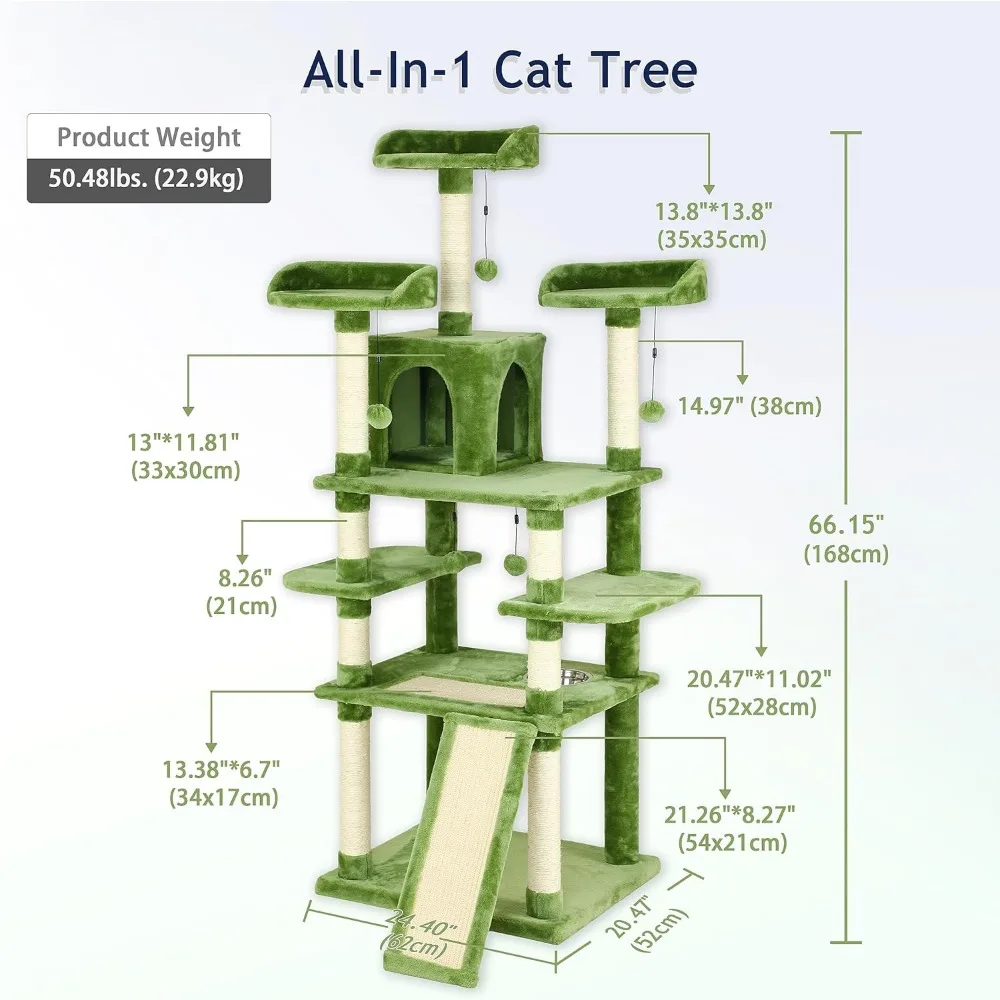 All-In-1 Cat Tree

Product Weight
50.48lbs. (22.9kg)

13.8"*13.8"
(35x35cm)

14.97" (38cm)

13"*11.81"
(33x30cm)

66.15"
(168cm)

8.26"
(21cm)

20.47"*11.02"
(52x28cm)

13.38"*6.7"
(34x17cm)

21.26"*8.27"
(54x21cm)

24.40"
(62cm)

20.47"
(52cm)