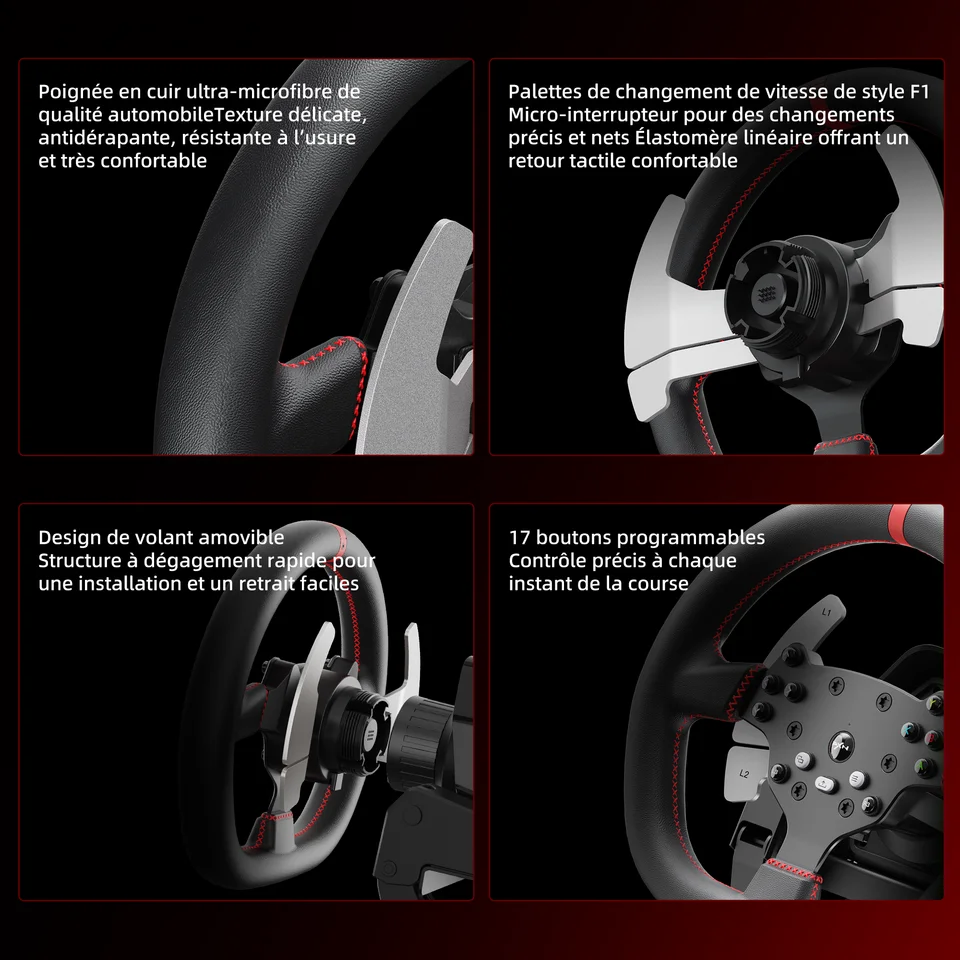 Poignée en cuir ultra-microfibre de qualité automobileTexture délicate, antidérapante, résistante à l'usure et très confortable

Palettes de changement de vitesse de style F1 Micro-interrupteur pour des changements précis et nets Élastomère linéaire offrant un retour tactile confortable

Design de volant amovible Structure à dégagement rapide pour une installation et un retrait faciles

17 boutons programmables Contrôle précis à chaque instant de la course

L1

L2