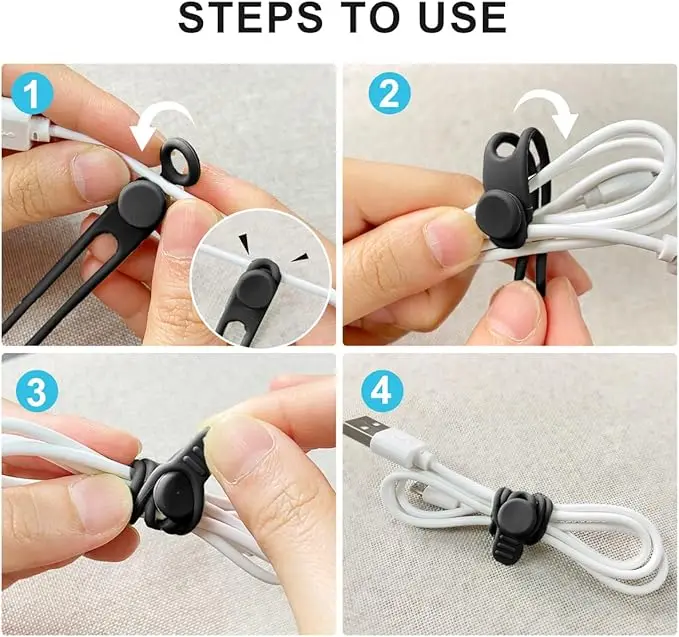 STEPS TO USE

1

2

3

4