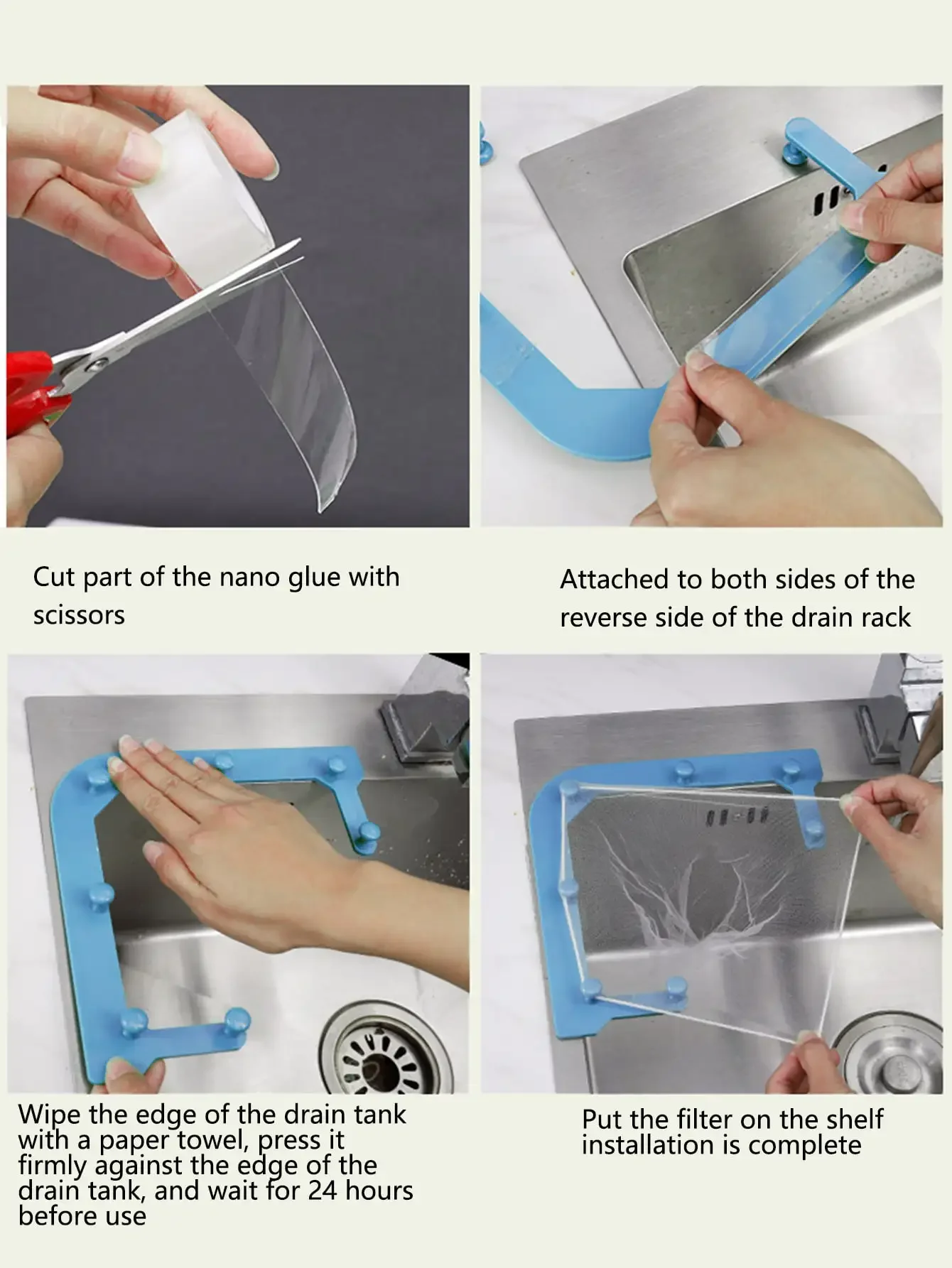 Cut part of the nano glue with scissors

Attached to both sides of the reverse side of the drain rack

Wipe the edge of the drain tank with a paper towel, press it firmly against the edge of the drain tank, and wait for 24 hours before use

Put the filter on the shelf installation is complete