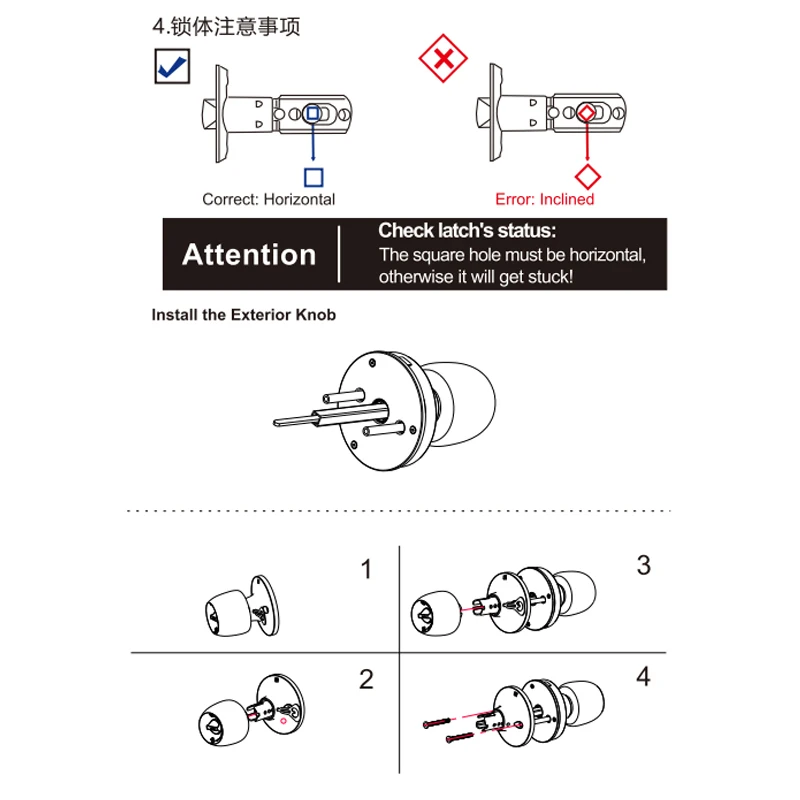 4.锁体注意事项

Correct: Horizontal

Error: Inclined

Attention

Check latch's status:
The square hole must be horizontal, otherwise it will get stuck!

Install the Exterior Knob

1

3

2

4