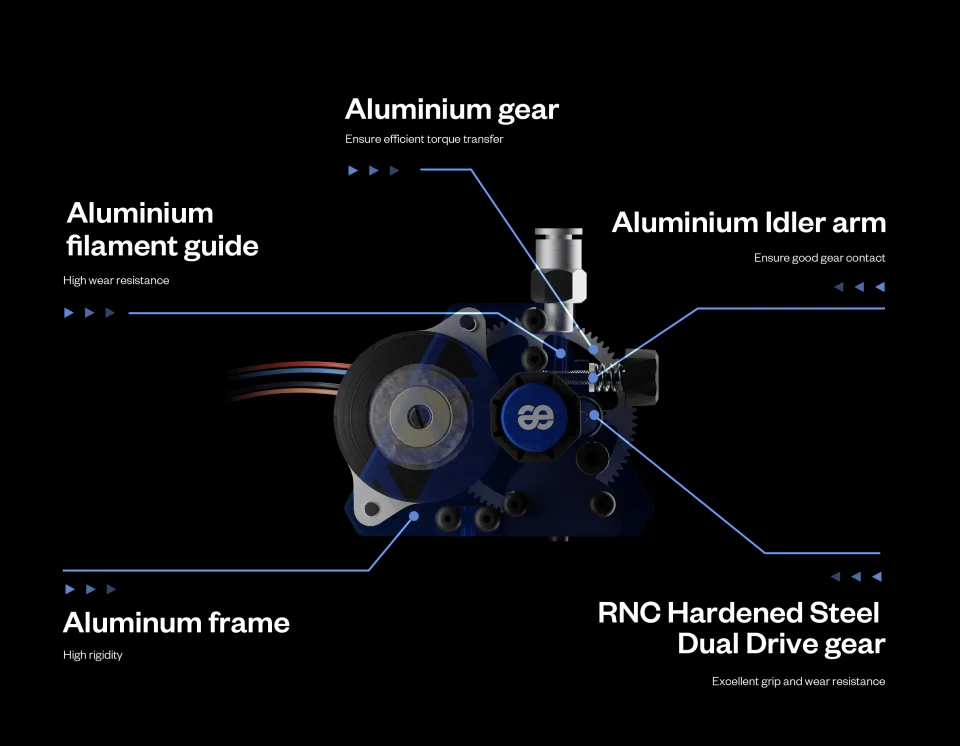 Aluminium gear

Ensure efficient torque transfer

Aluminium filament guide

High wear resistance

Aluminium Idler arm

Ensure good gear contact

Aluminum frame

High rigidity

RNC Hardened Steel Dual Drive gear

Excellent grip and wear resistance