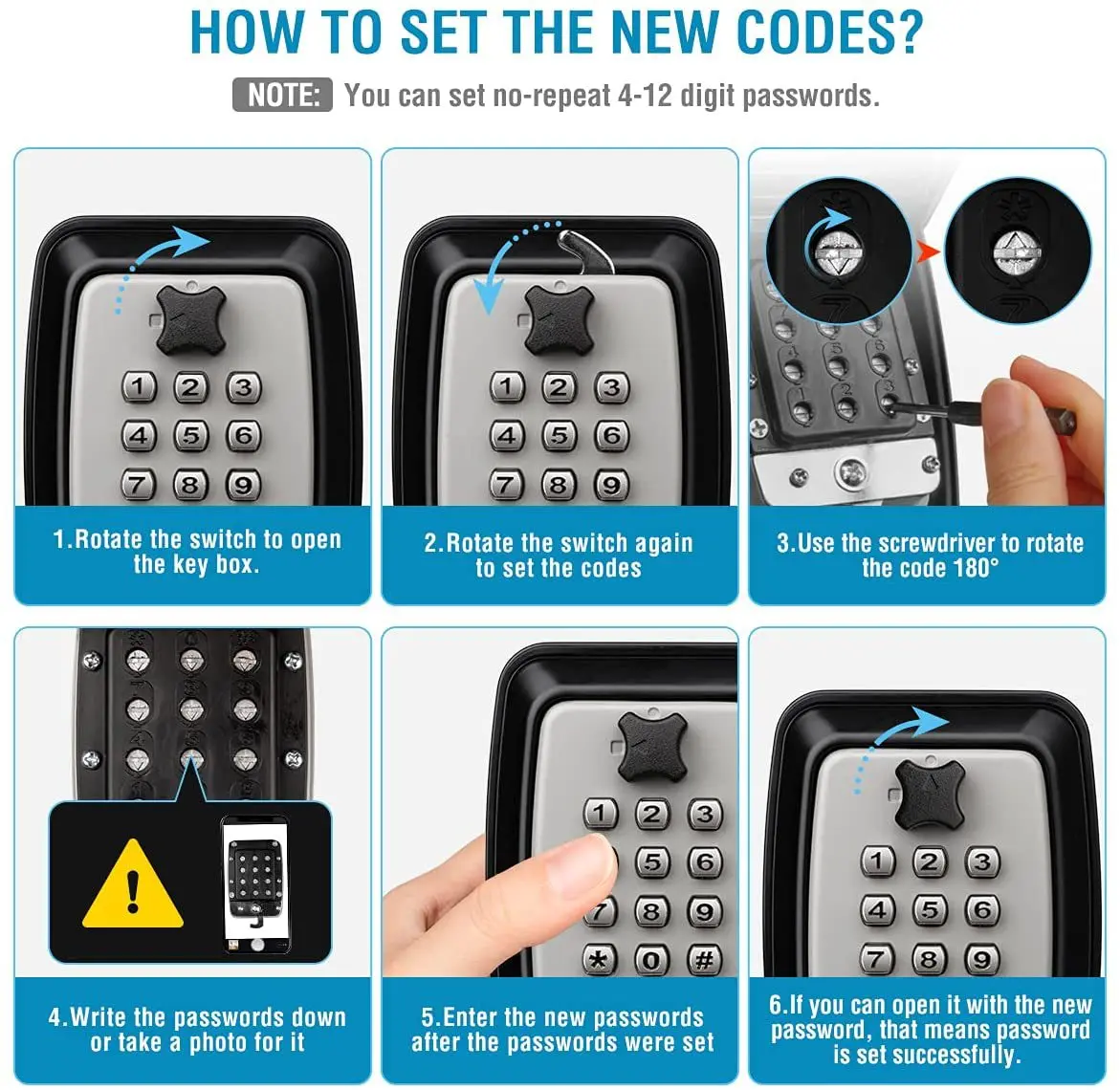 HOW TO SET THE NEW CODES?

NOTE: You can set no-repeat 4-12 digit passwords.

1 2 3
4 5 6
7 8 9

1.Rotate the switch to open the key box.

1 2 3
4 5 6
7 8 9

2.Rotate the switch again to set the codes

3.Use the screwdriver to rotate the code 180°

4.Write the passwords down or take a photo for it

1 2 3
5 6
7 8 9
* 0 #

5.Enter the new passwords after the passwords were set

1 2 3
4 5 6
7 8 9

6.If you can open it with the new password, that means password is set successfully.