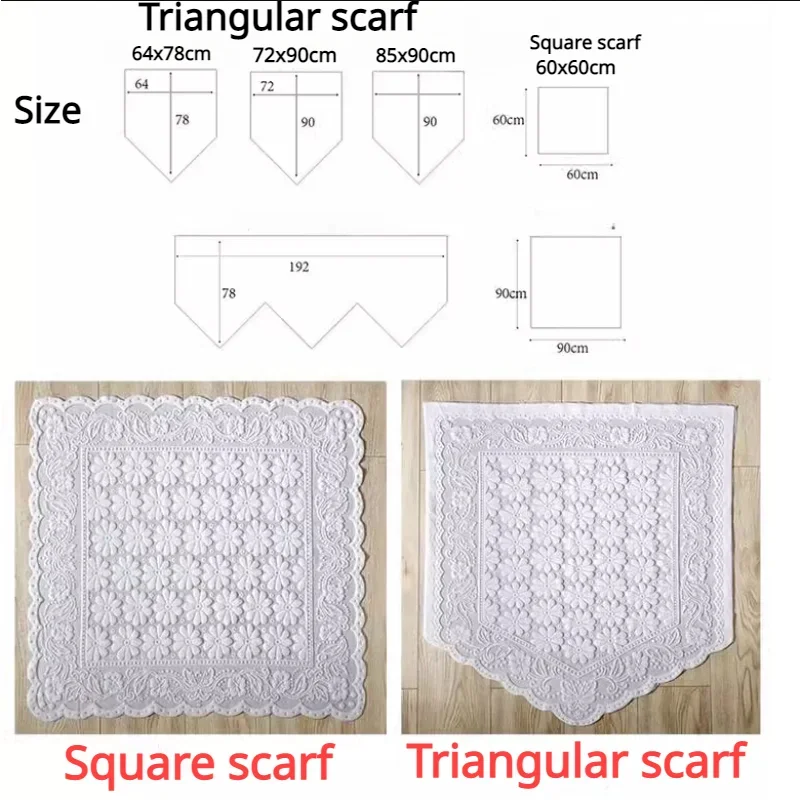 Triangular scarf

Size

64x78cm

64

78

72x90cm

72

90

85x90cm

90

Square scarf
60x60cm

60cm

60cm

192

78

90cm

90cm

Square scarf

Triangular scarf