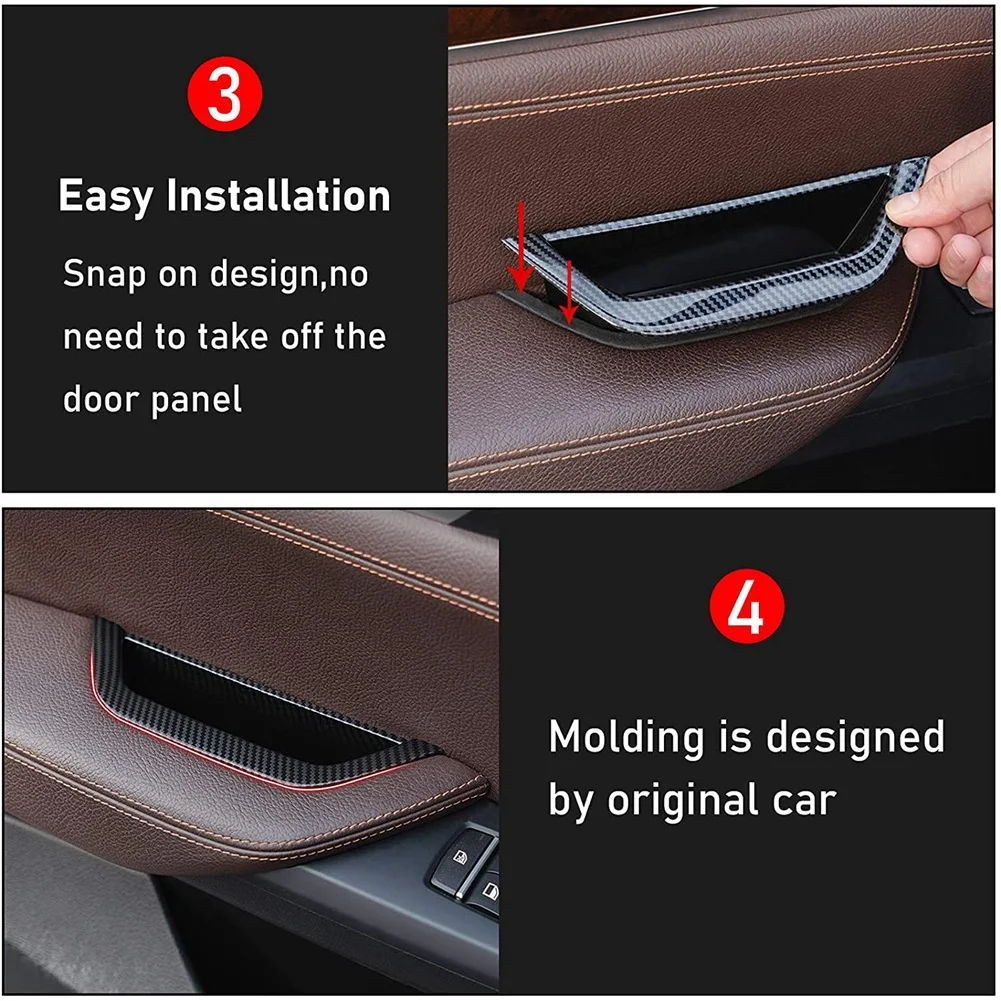 3

Easy Installation

Snap on design,no need to take off the door panel

4

Molding is designed by original car