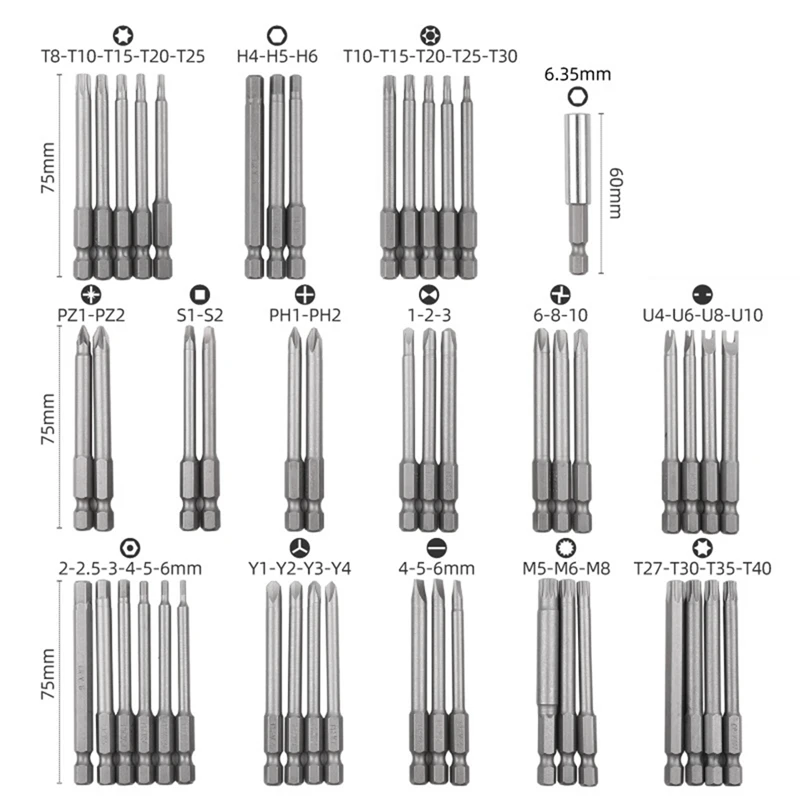 T8-T10-T15-T20-T25
H4-H5-H6
T10-T15-T20-T25-T30
6.35mm
75mm
60mm

PZ1-PZ2
S1-S2
PH1-PH2
1-2-3
6-8-10
U4-U6-U8-U10
75mm

2-2.5-3-4-5-6mm
Y1-Y2-Y3-Y4
4-5-6mm
M5-M6-M8
T27-T30-T35-T40
75mm