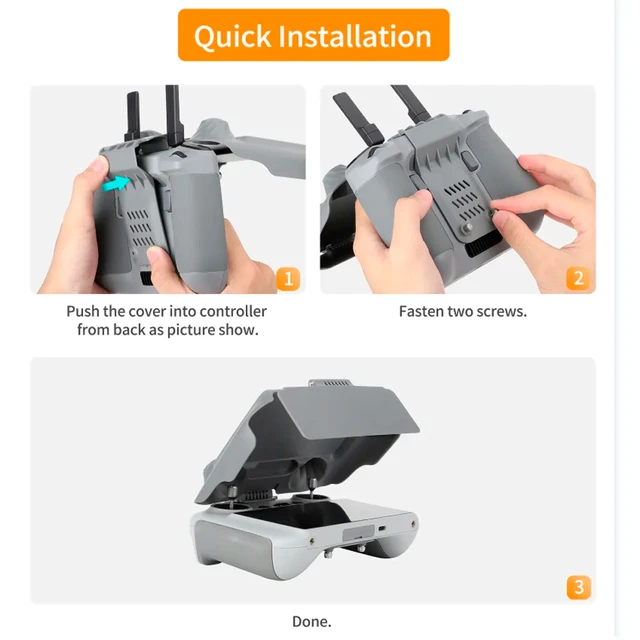 Quick Installation

1

Push the cover into controller from back as picture show.

2

Fasten two screws.

3

Done.