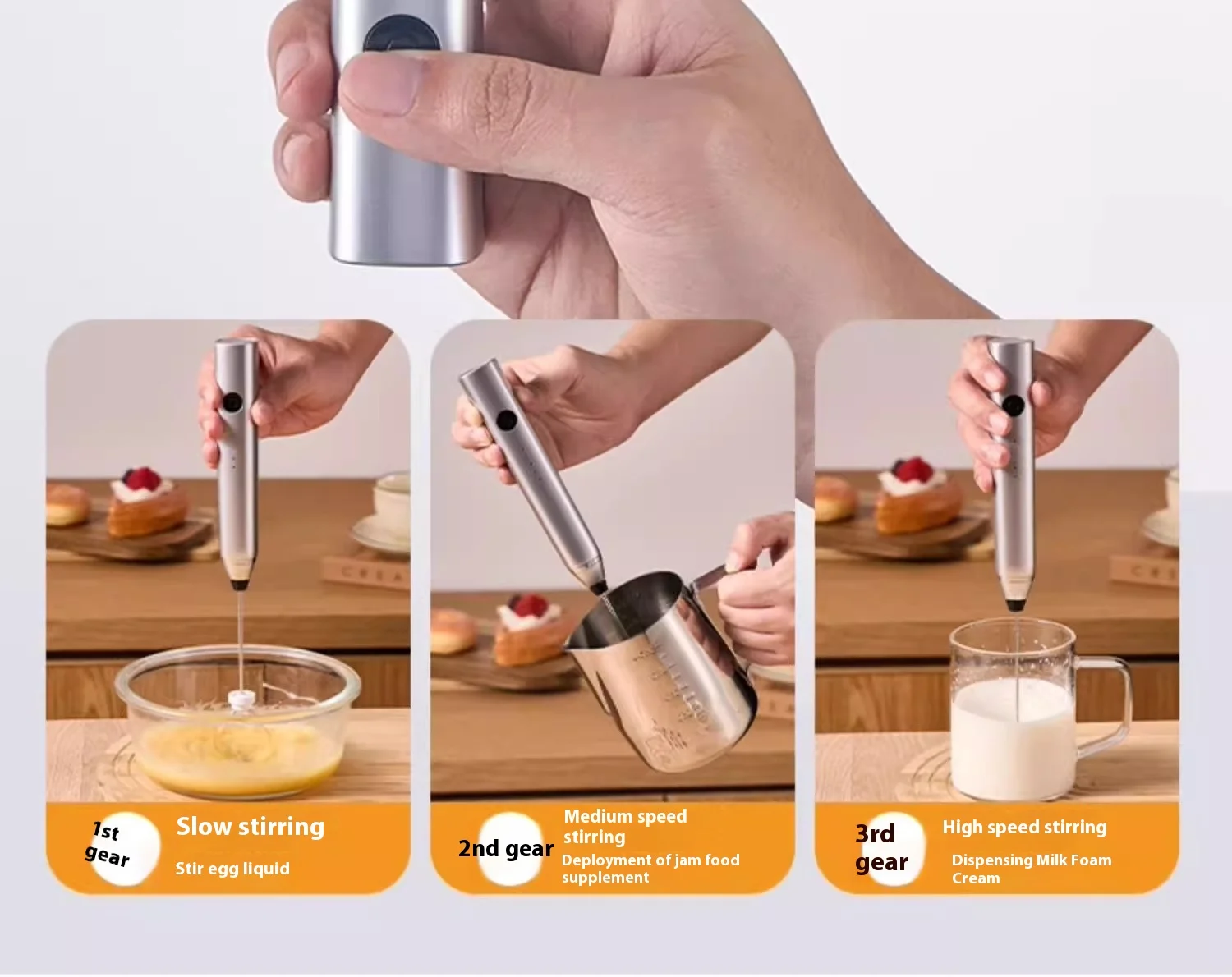 1st gear

Slow stirring

Stir egg liquid

2nd gear

Medium speed stirring

Deployment of jam food supplement

3rd gear

High speed stirring

Dispensing Milk Foam Cream