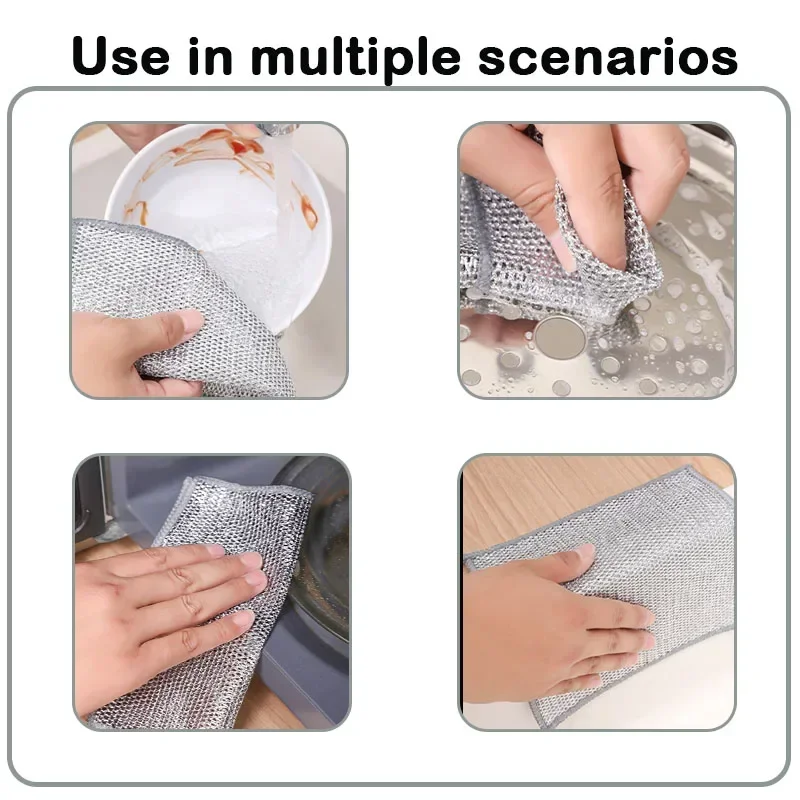 Use in multiple scenarios