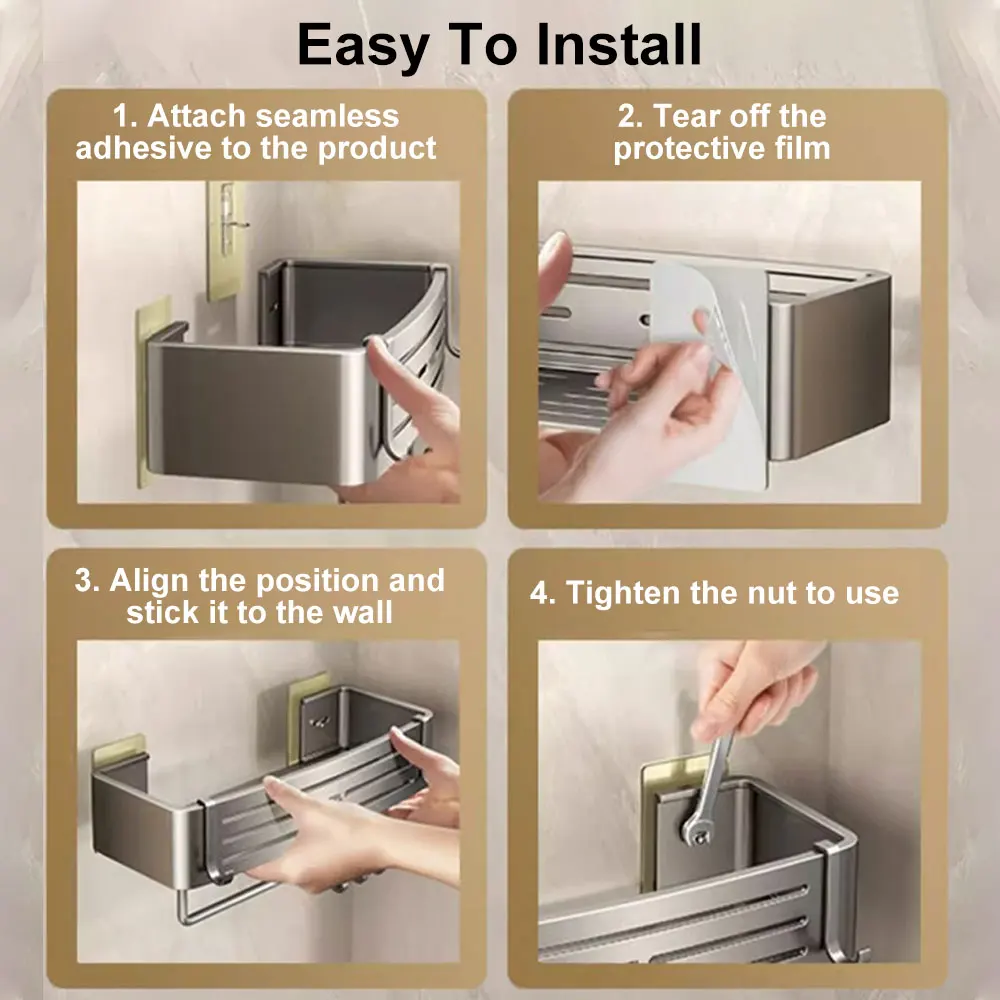 Easy To Install

1. Attach seamless adhesive to the product

2. Tear off the protective film

3. Align the position and stick it to the wall

4. Tighten the nut to use