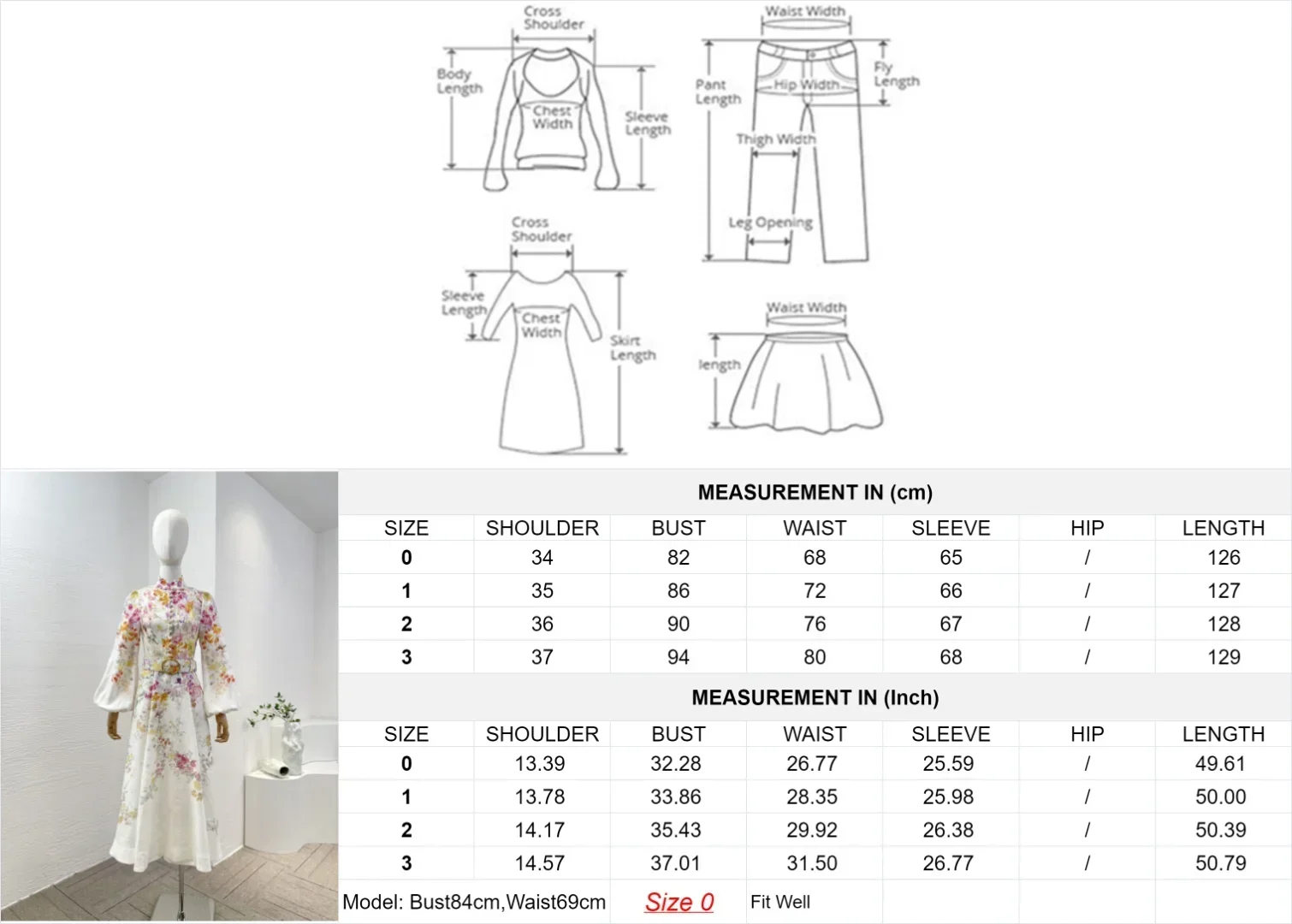 Cross Shoulder
Body Length
Chest Width
Sleeve Length

Waist Width
Pant Length
Hip Width
Fly Length
Thigh Width
Leg Opening

Cross Shoulder
Sleeve Length
Chest Width
Skirt Length

Waist Width
length

MEASUREMENT IN (cm)

| SIZE | SHOULDER | BUST | WAIST | SLEEVE | HIP | LENGTH |
|---|---|---|---|---|---|---|
| 0 | 34 | 82 | 68 | 65 | / | 126 |
| 1 | 35 | 86 | 72 | 66 | / | 127 |
| 2 | 36 | 90 | 76 | 67 | / | 128 |
| 3 | 37 | 94 | 80 | 68 | / | 129 |

MEASUREMENT IN (Inch)

| SIZE | SHOULDER | BUST | WAIST | SLEEVE | HIP | LENGTH |
|---|---|---|---|---|---|---|
| 0 | 13.39 | 32.28 | 26.77 | 25.59 | / | 49.61 |
| 1 | 13.78 | 33.86 | 28.35 | 25.98 | / | 50.00 |
| 2 | 14.17 | 35.43 | 29.92 | 26.38 | / | 50.39 |
| 3 | 14.57 | 37.01 | 31.50 | 26.77 | / | 50.79 |

Model: Bust84cm,Waist69cm Size 0 Fit Well