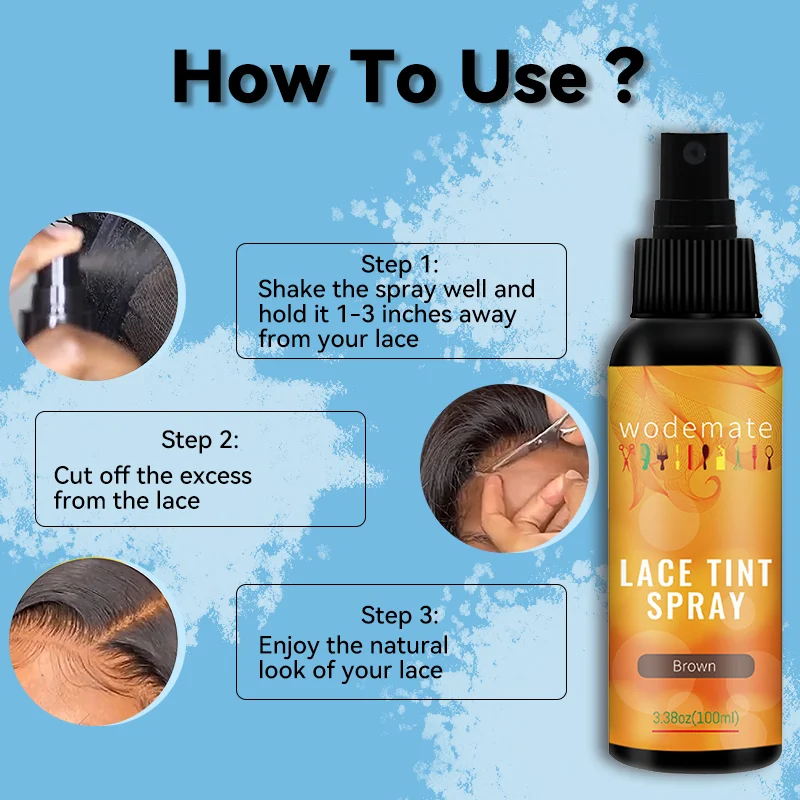 How To Use ?

Step 1:
Shake the spray well and hold it 1-3 inches away from your lace

Step 2:
Cut off the excess from the lace

Step 3:
Enjoy the natural look of your lace

wodemate

LACE TINT SPRAY

Brown

3.38oz(100ml)