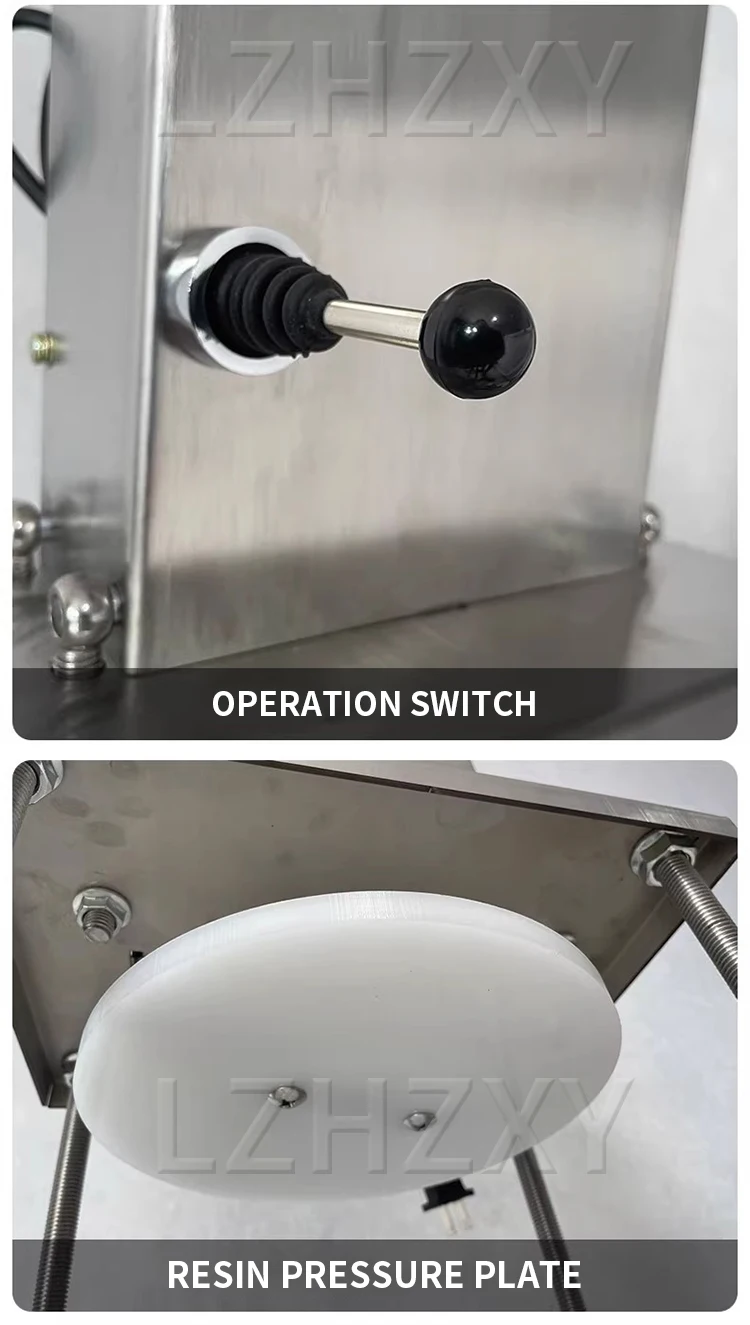 LZHZXY

OPERATION SWITCH

LZHZXY

RESIN PRESSURE PLATE