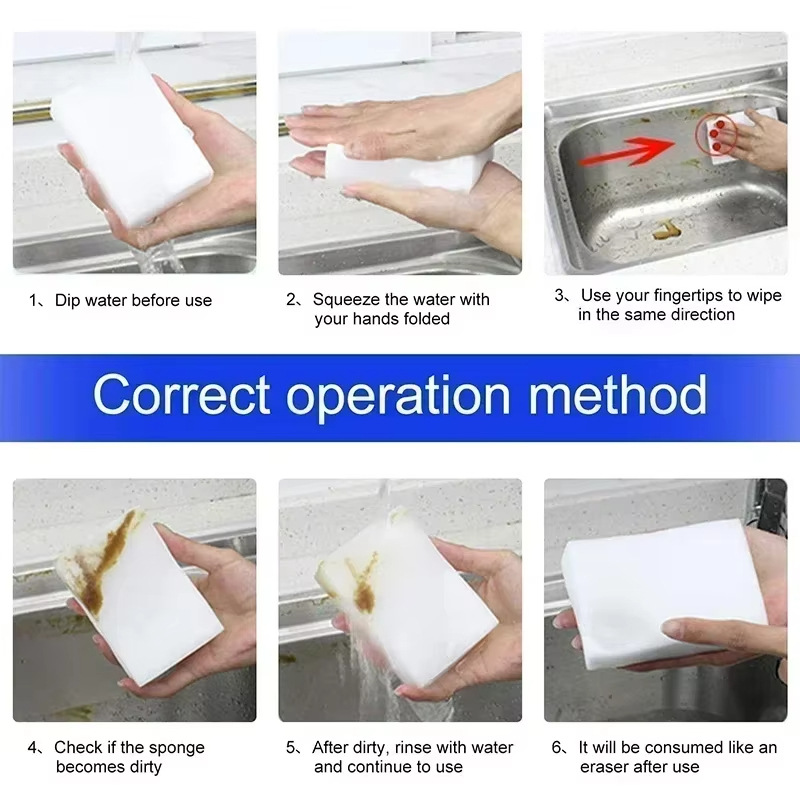 1、Dip water before use

2、Squeeze the water with your hands folded

3、Use your fingertips to wipe in the same direction

Correct operation method

4、Check if the sponge becomes dirty

5、After dirty, rinse with water and continue to use

6、It will be consumed like an eraser after use