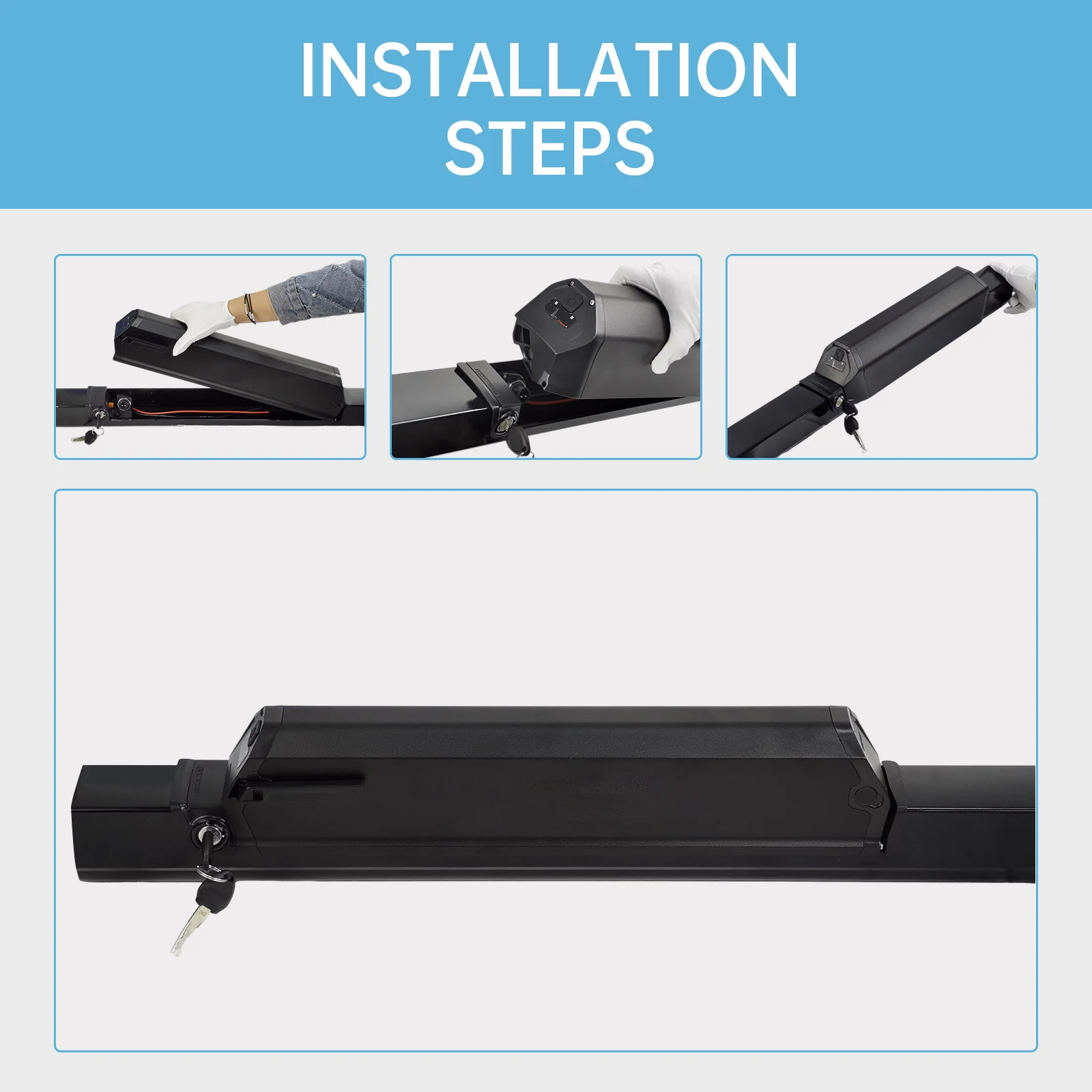 INSTALLATION STEPS