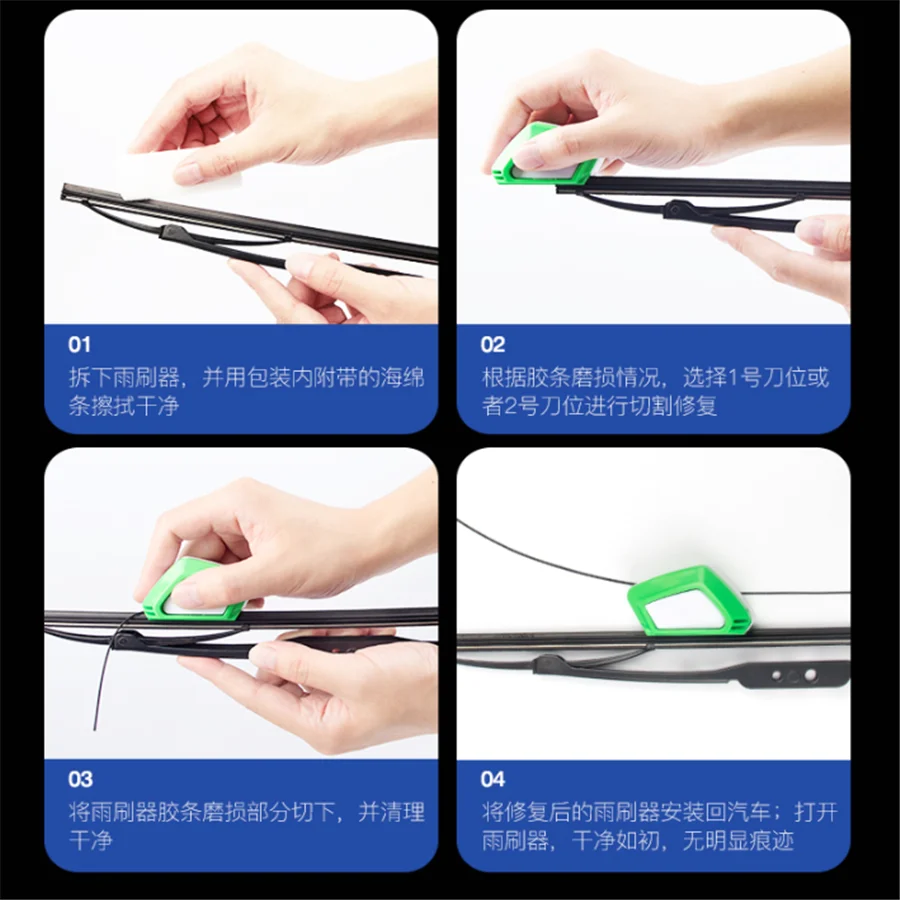 01
拆下雨刷器，并用包装内附带的海绵条擦拭干净

02
根据胶条磨损情况，选择1号刀位或者2号刀位进行切割修复

03
将雨刷器胶条磨损部分切下，并清理干净

04
将修复后的雨刷器安装回汽车；打开雨刷器，干净如初，无明显痕迹