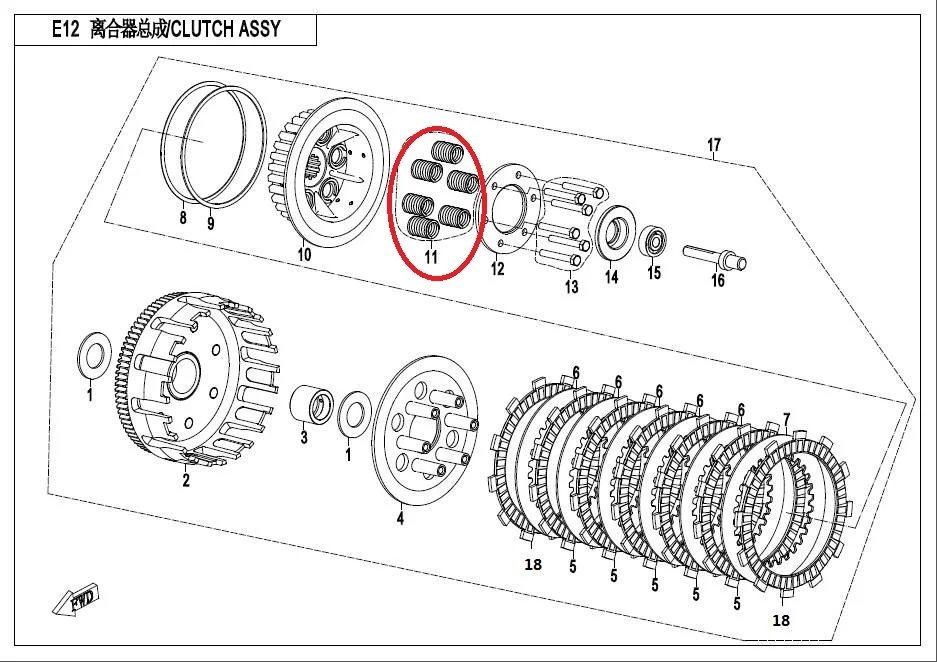 E12 离合器总成/CLUTCH ASSY

17

8 9 10 11 12 13 14 15 16

1 2 3 1 4

6 6 6 6 6 7

18 5 5 5 5 5 18

FWD