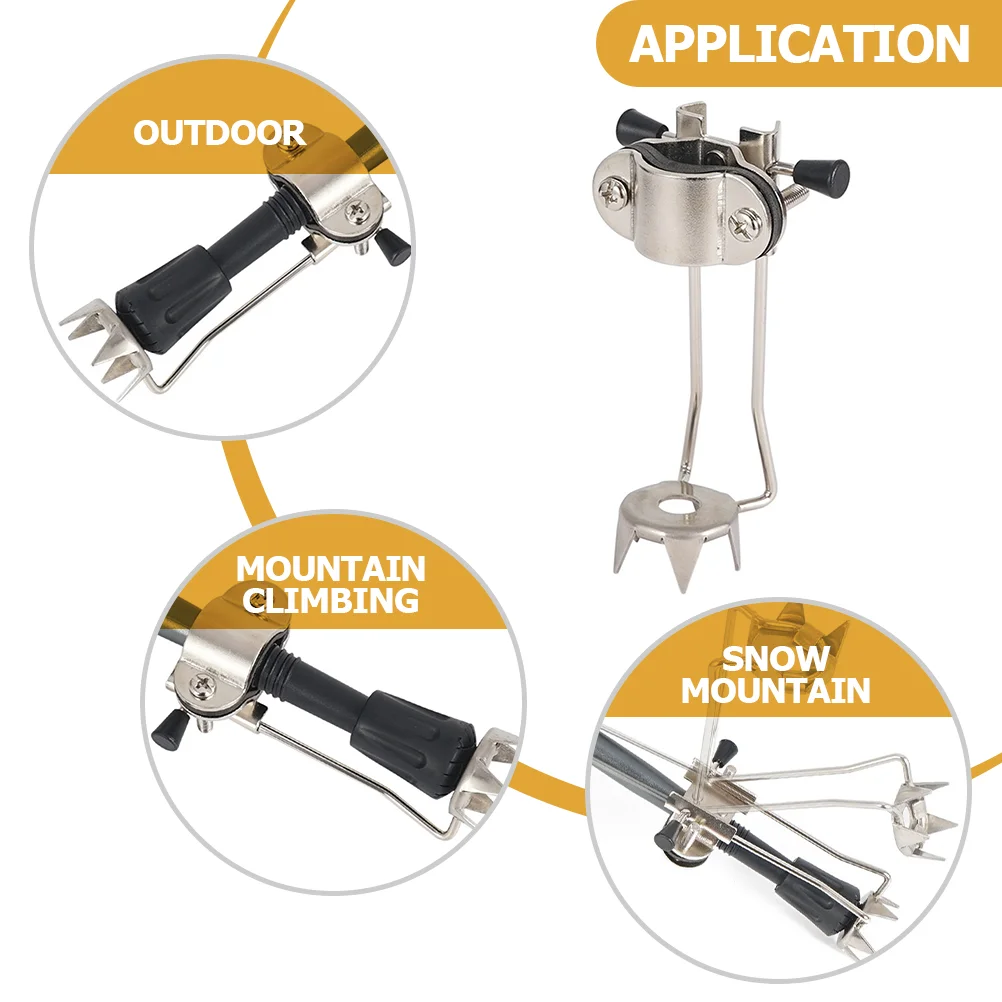 APPLICATION

OUTDOOR

MOUNTAIN CLIMBING

SNOW MOUNTAIN