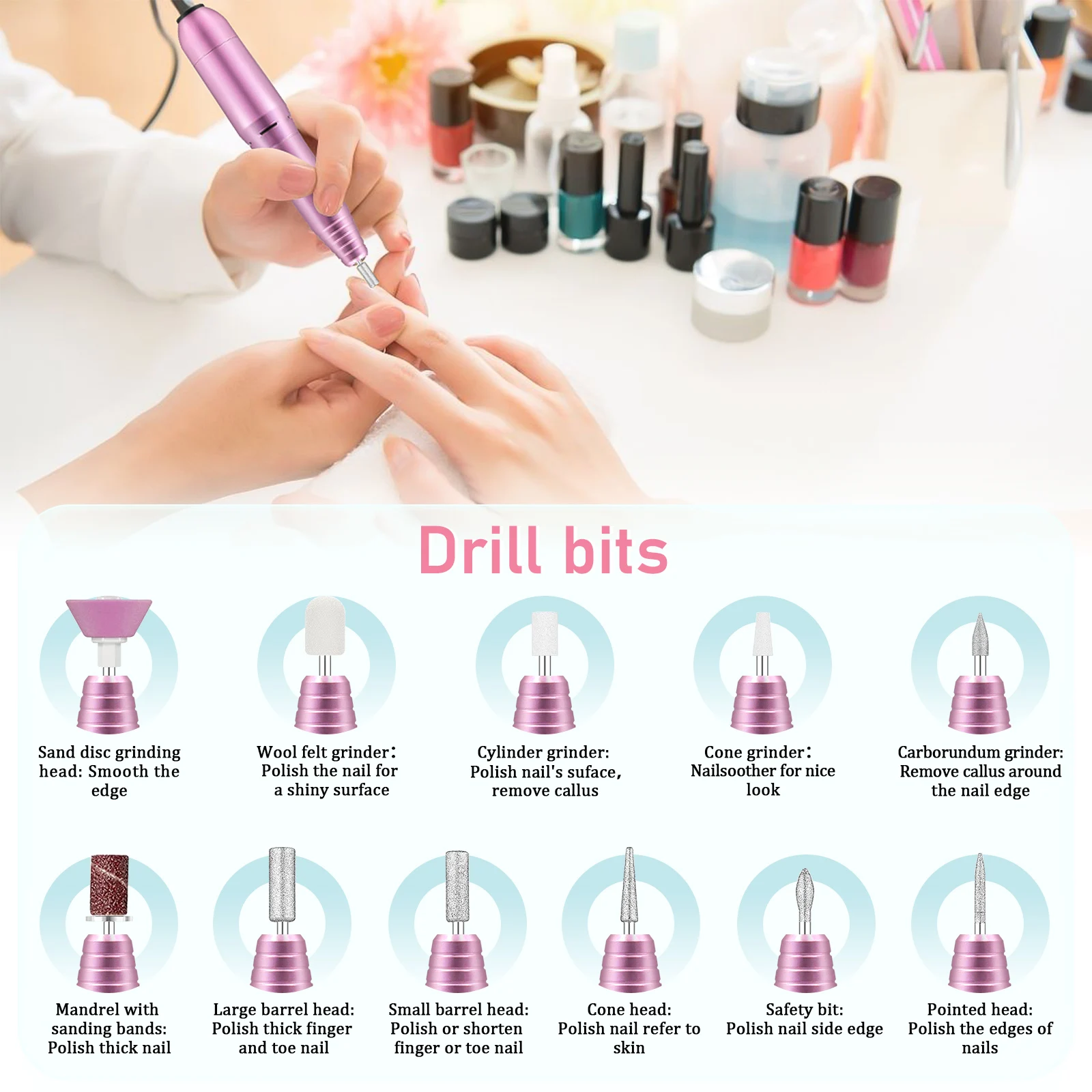 Drill bits

Sand disc grinding head: Smooth the edge

Wool felt grinder: Polish the nail for a shiny surface

Cylinder grinder: Polish nail's suface, remove callus

Cone grinder: Nailsoother for nice look

Carborundum grinder: Remove callus around the nail edge

Mandrel with sanding bands: Polish thick nail

Large barrel head: Polish thick finger and toe nail

Small barrel head: Polish or shorten finger or toe nail

Cone head: Polish nail refer to skin

Safety bit: Polish nail side edge

Pointed head: Polish the edges of nails