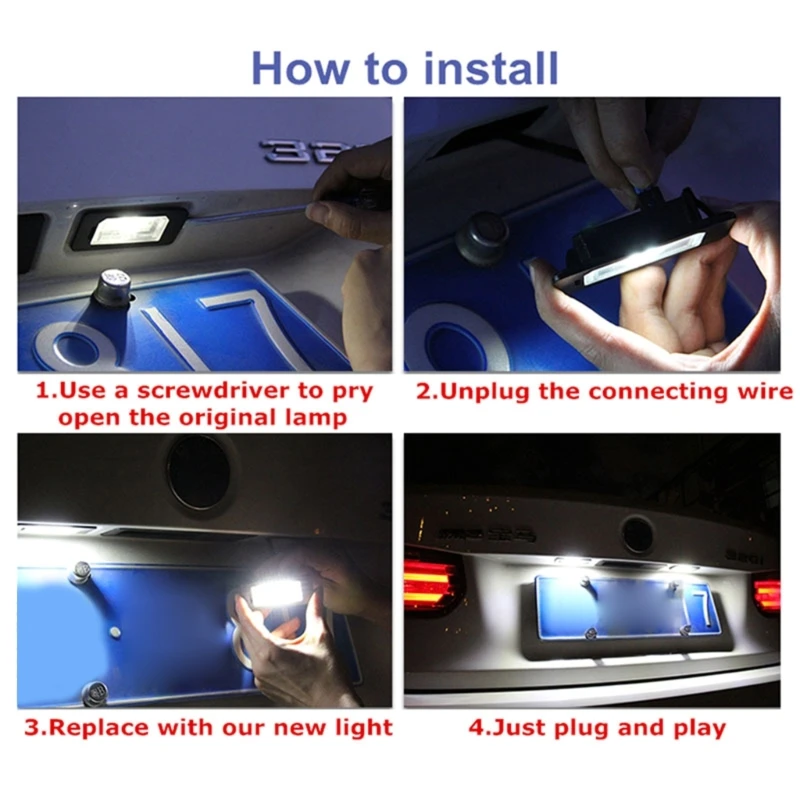 How to install

1.Use a screwdriver to pry open the original lamp

2.Unplug the connecting wire

3.Replace with our new light

4.Just plug and play