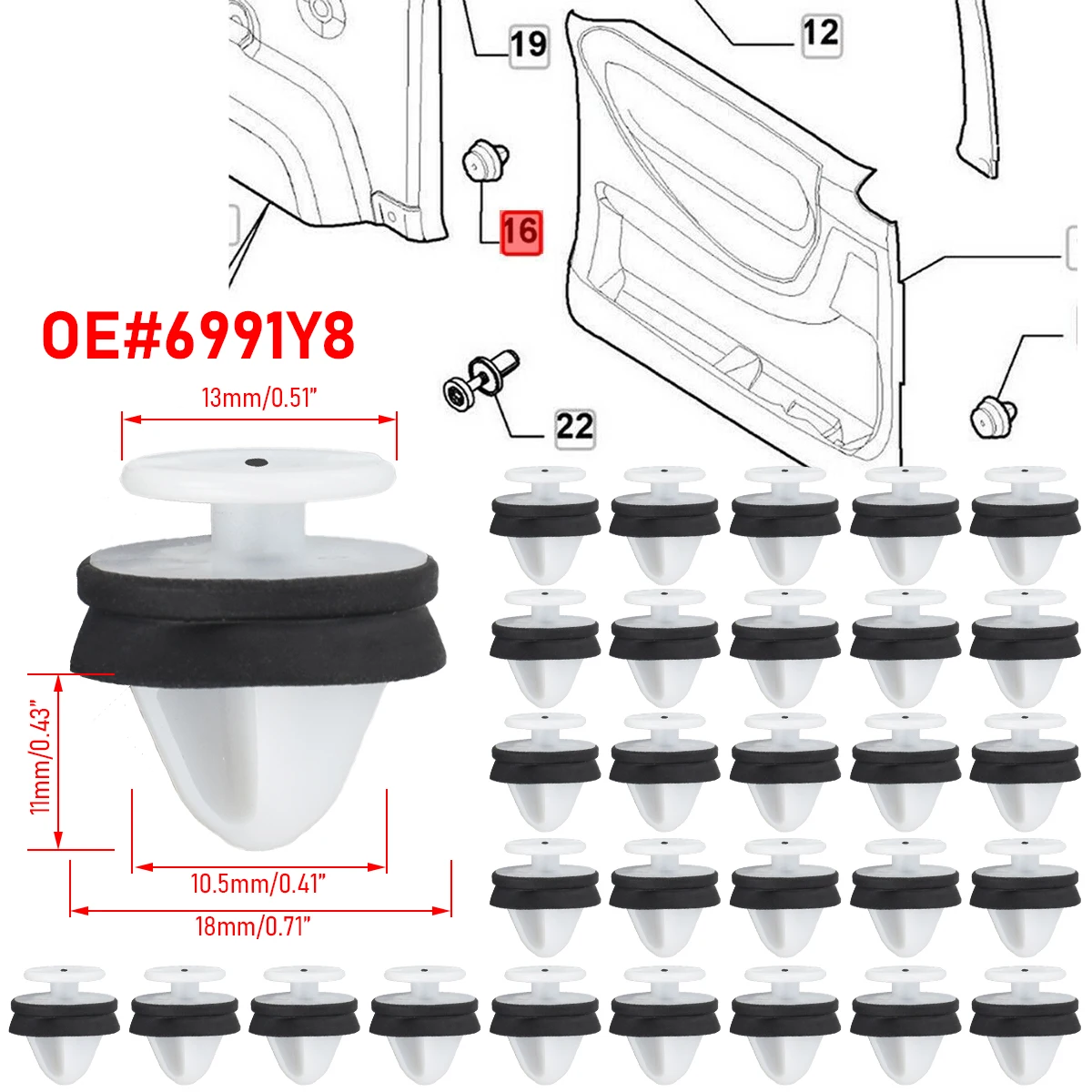 19

12

16

OE#6991Y8

22

13mm/0.51"

11mm/0.43"

10.5mm/0.41"

18mm/0.71"