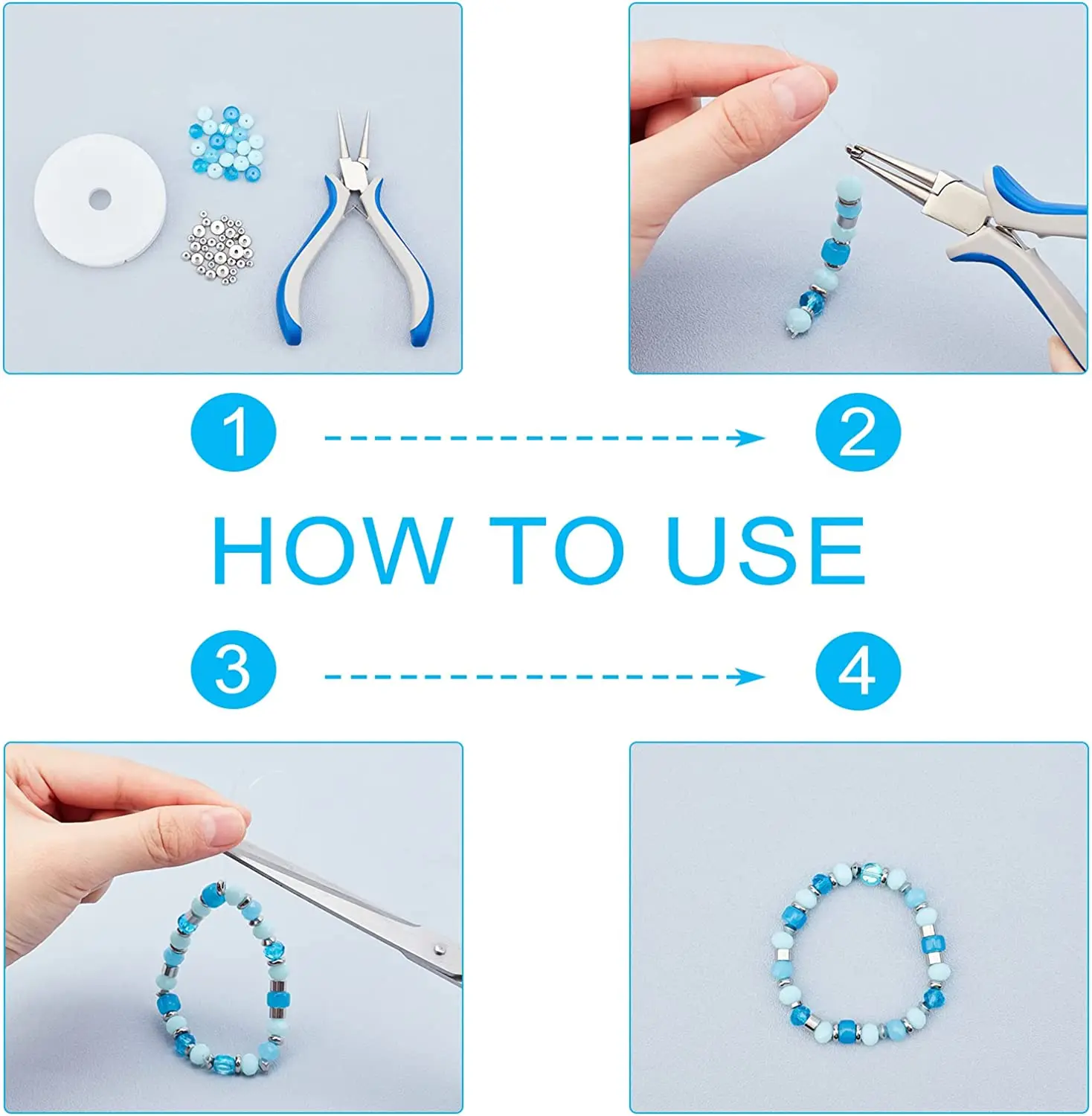 1

2

HOW TO USE

3

4