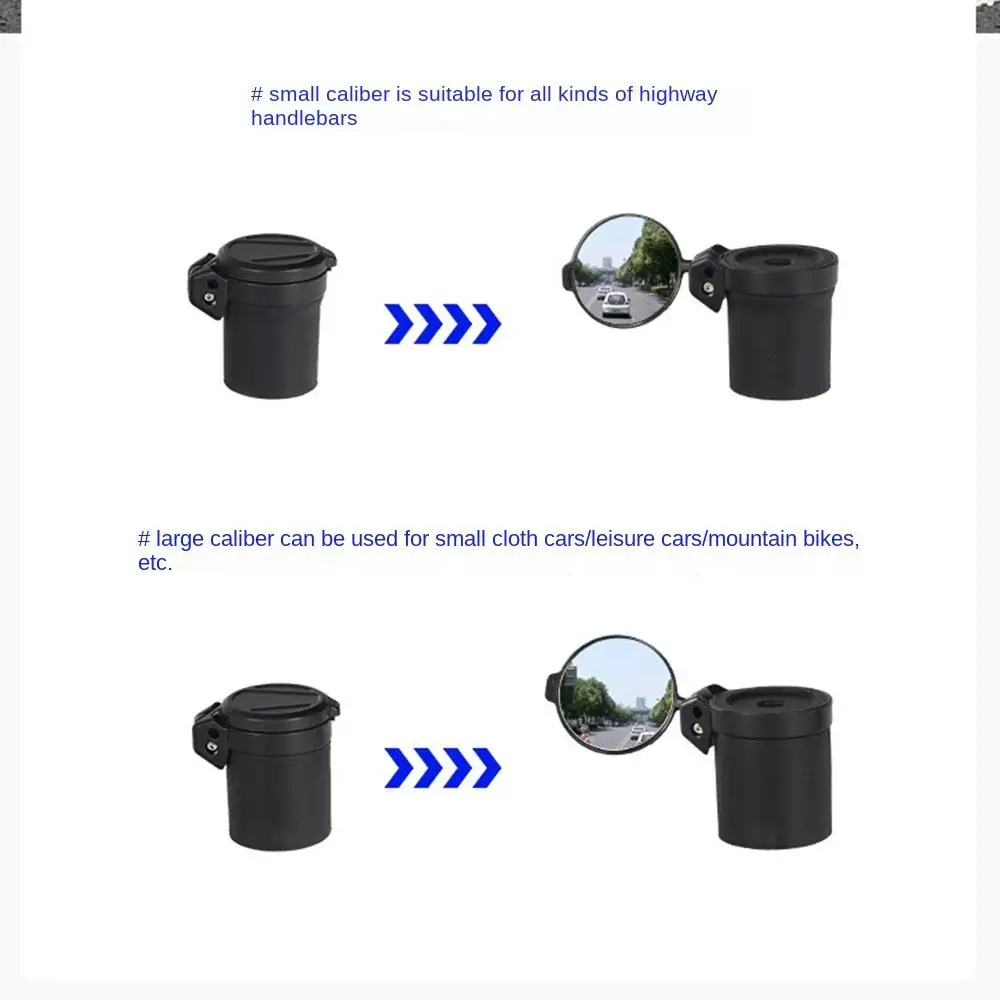 # small caliber is suitable for all kinds of highway handlebars

# large caliber can be used for small cloth cars/leisure cars/mountain bikes, etc.