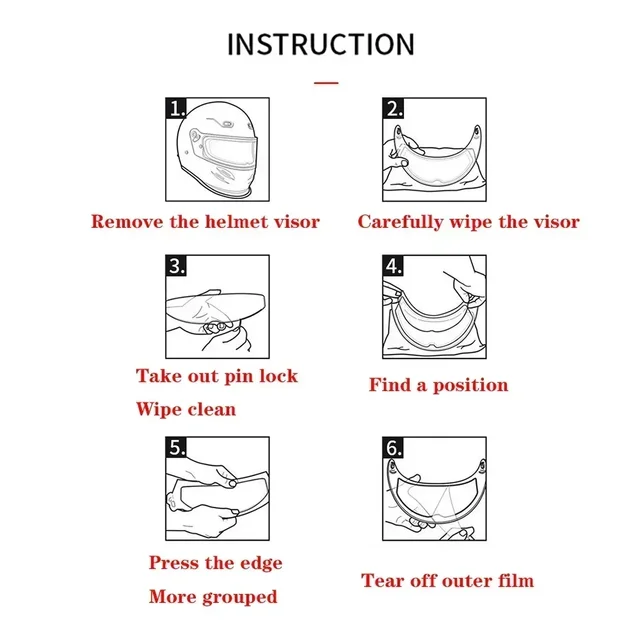 INSTRUCTION

1.

Remove the helmet visor

2.

Carefully wipe the visor

3.

Take out pin lock

Wipe clean

4.

Find a position

5.

Press the edge

More grouped

6.

Tear off outer film