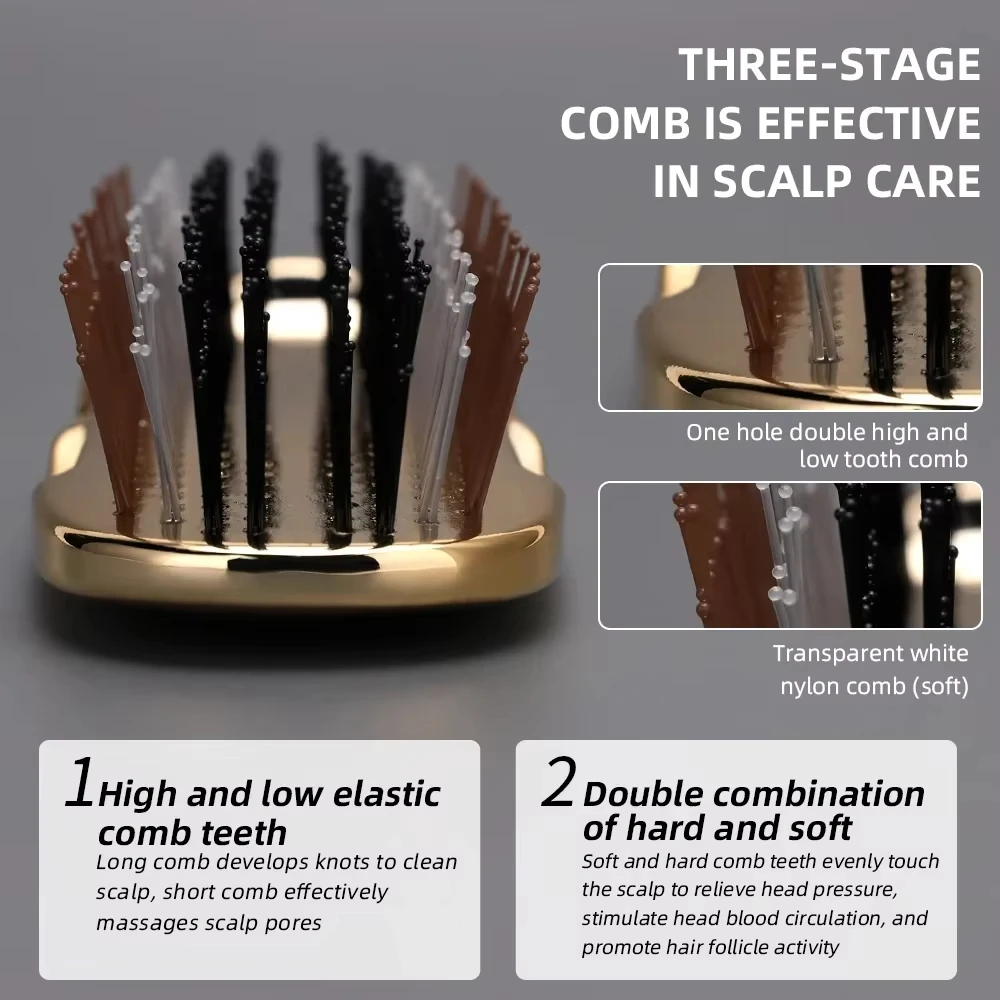 THREE-STAGE COMB IS EFFECTIVE IN SCALP CARE

One hole double high and low tooth comb

Transparent white nylon comb (soft)

1 High and low elastic comb teeth
Long comb develops knots to clean scalp, short comb effectively massages scalp pores

2 Double combination of hard and soft
Soft and hard comb teeth evenly touch the scalp to relieve head pressure, stimulate head blood circulation, and promote hair follicle activity