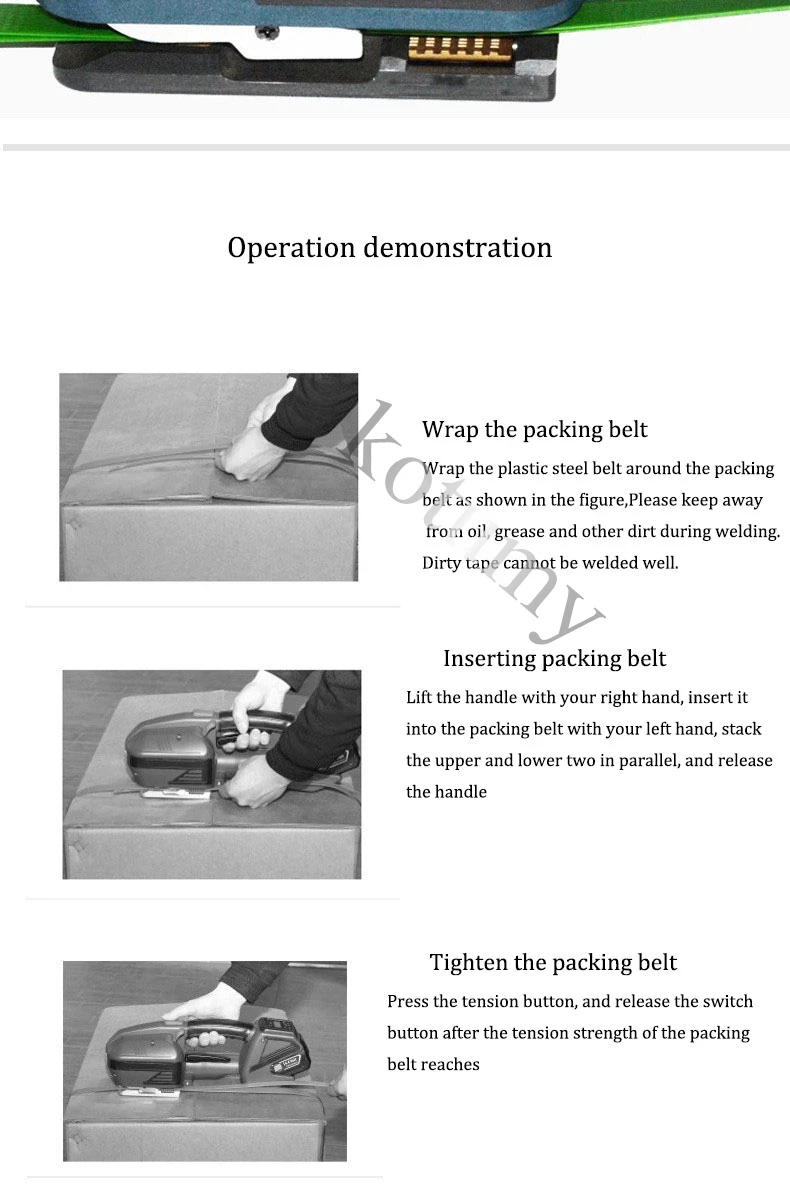 Operation demonstration

kotumy

Wrap the packing belt

Wrap the plastic steel belt around the packing belt as shown in the figure,Please keep away from oil, grease and other dirt during welding. Dirty tape cannot be welded well.

Inserting packing belt

Lift the handle with your right hand, insert it into the packing belt with your left hand, stack the upper and lower two in parallel, and release the handle

Tighten the packing belt

Press the tension button, and release the switch button after the tension strength of the packing belt reaches