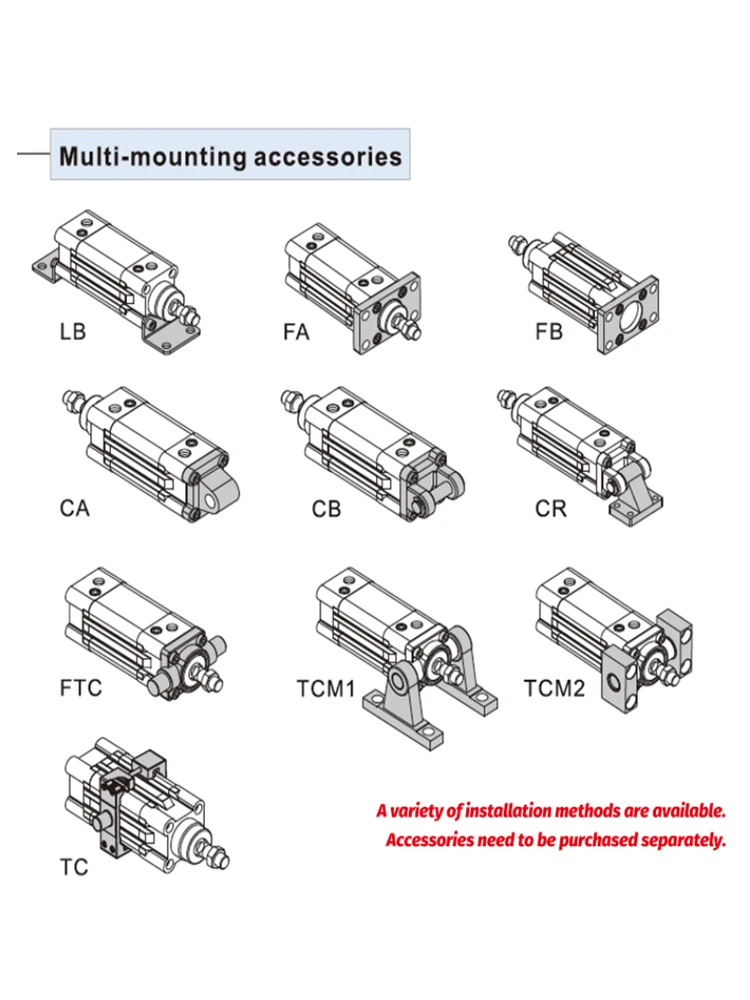 Multi-mounting accessories

LB

FA

FB

CA

CB

CR

FTC

TCM1

TCM2

TC

A variety of installation methods are available.
Accessories need to be purchased separately.