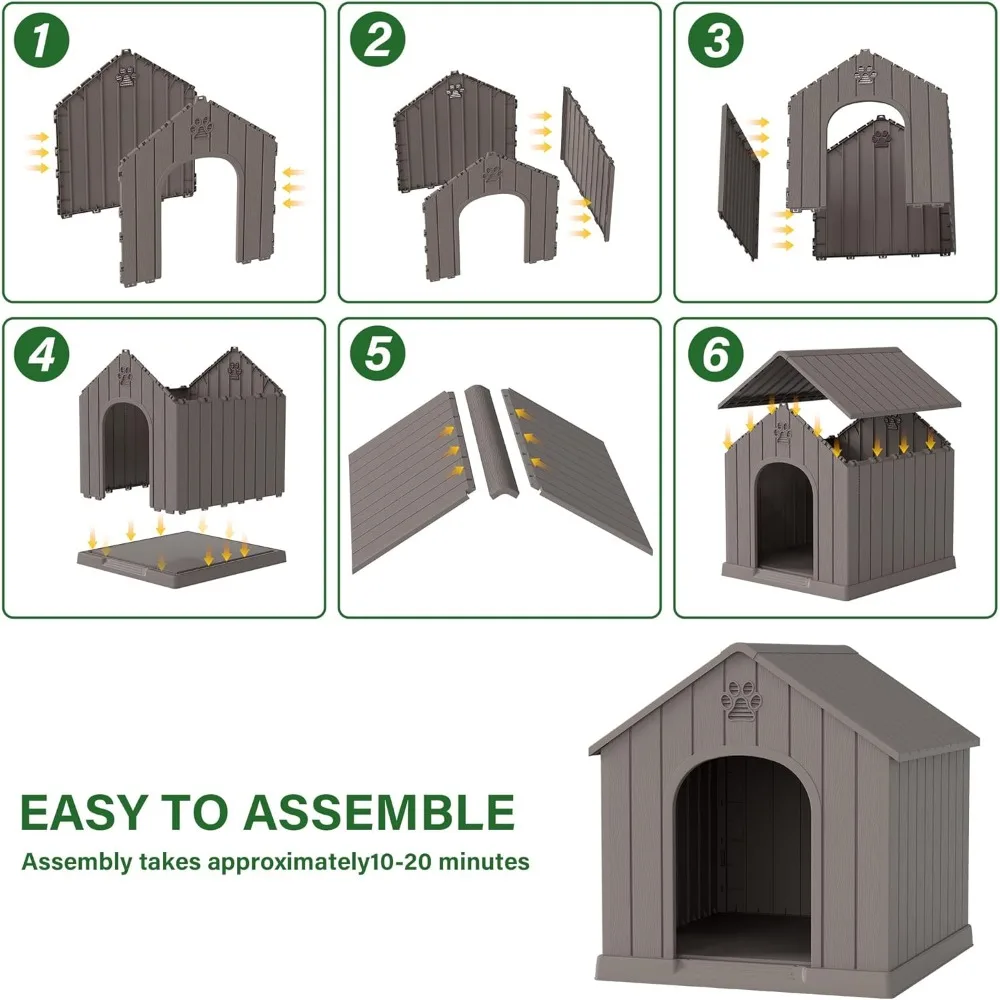 1

2

3

4

5

6

EASY TO ASSEMBLE

Assembly takes approximately10-20 minutes