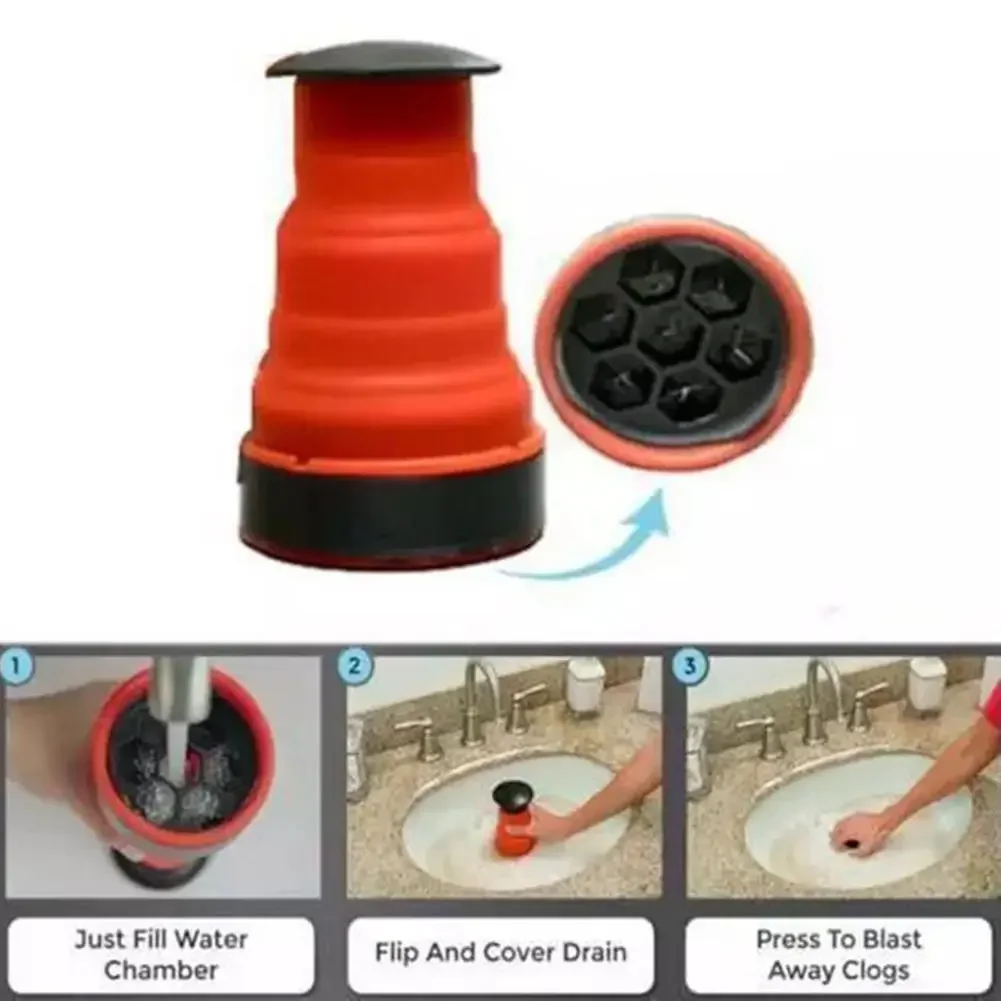 1

Just Fill Water Chamber

2

Flip And Cover Drain

3

Press To Blast Away Clogs