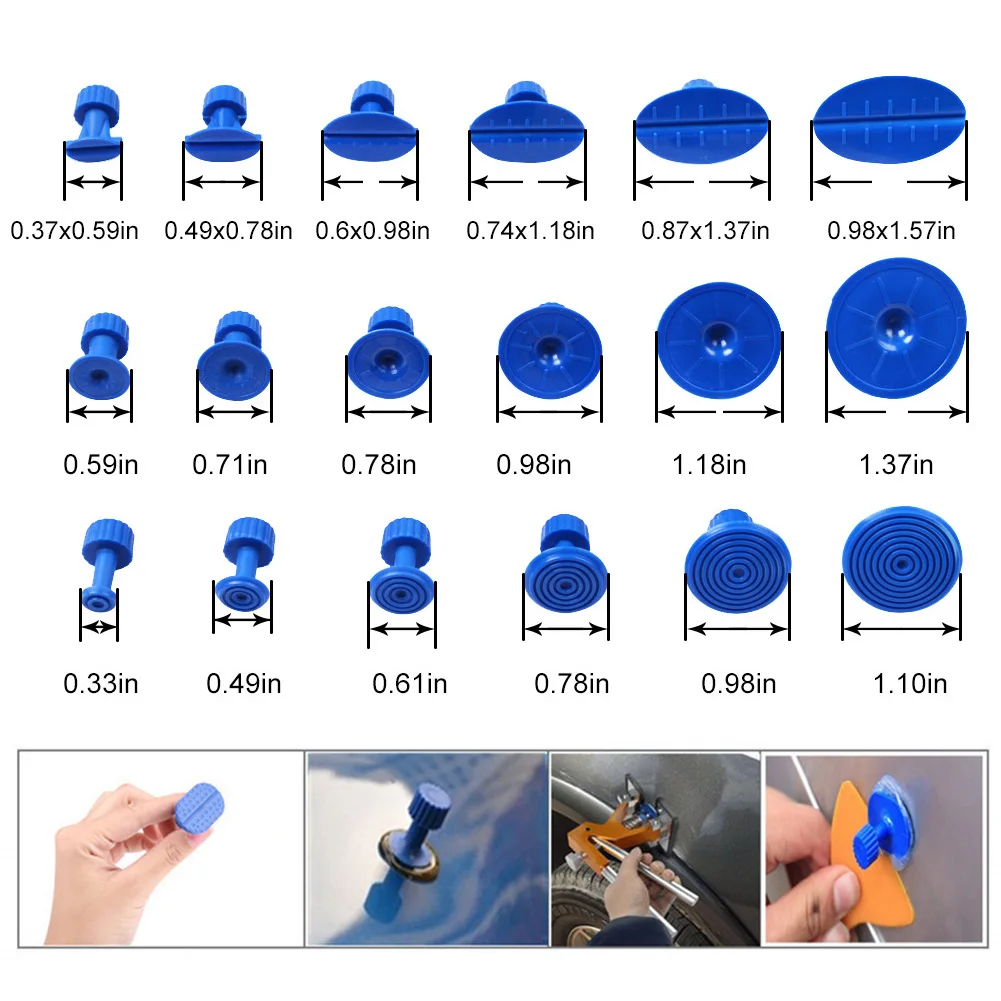 0.37x0.59in 0.49x0.78in 0.6x0.98in 0.74x1.18in 0.87x1.37in 0.98x1.57in

0.59in 0.71in 0.78in 0.98in 1.18in 1.37in

0.33in 0.49in 0.61in 0.78in 0.98in 1.10in