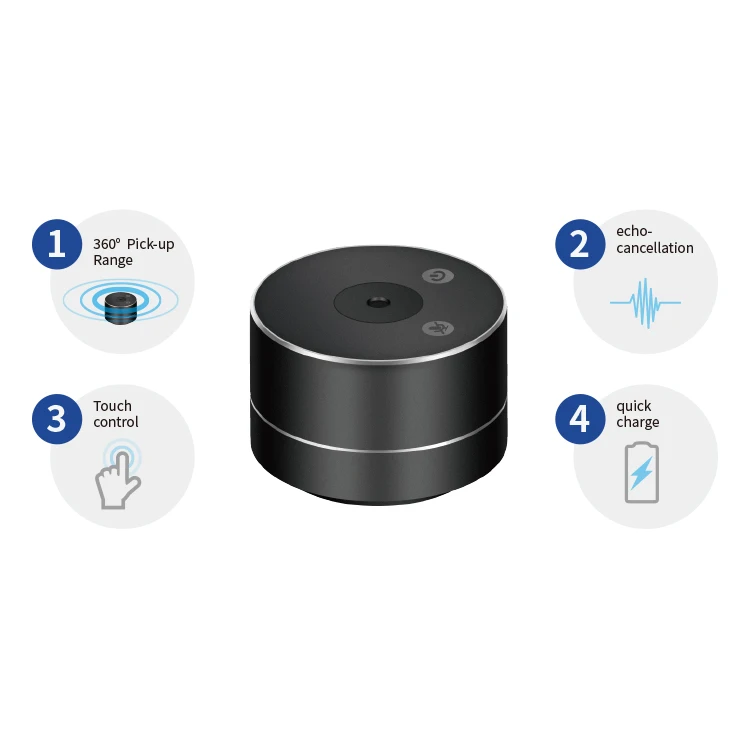 1
360° Pick-up Range

2
echo-cancellation

3
Touch control

4
quick charge