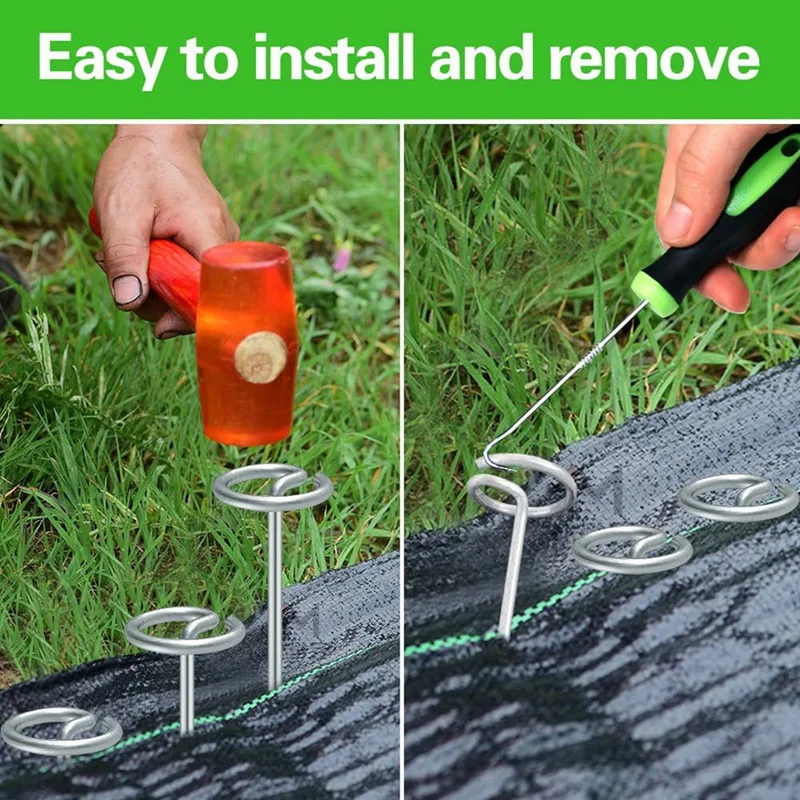 Easy to install and remove