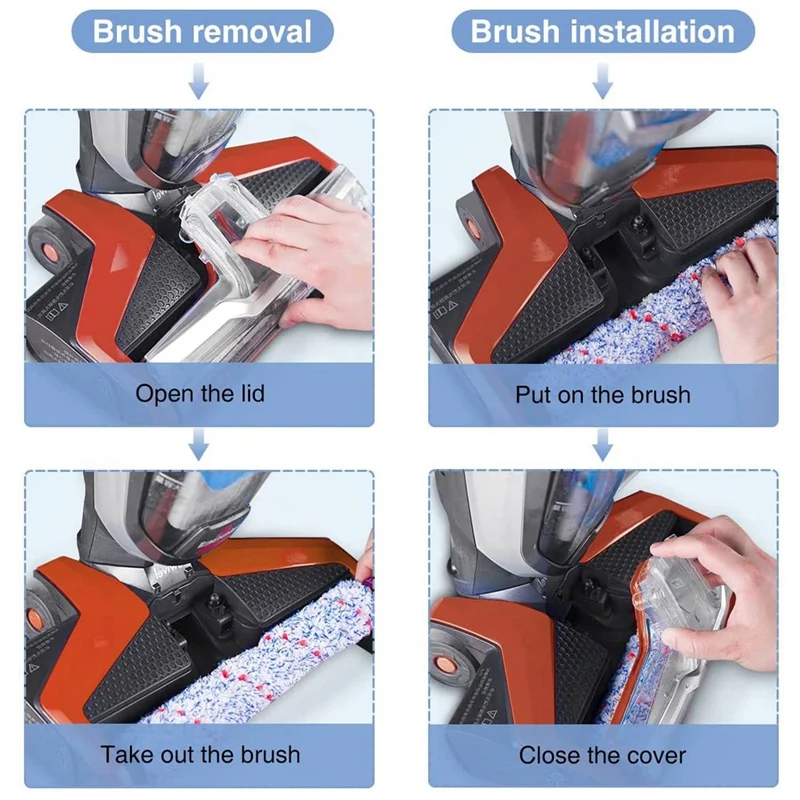 Brush removal

Open the lid

Take out the brush

Brush installation

Put on the brush

Close the cover