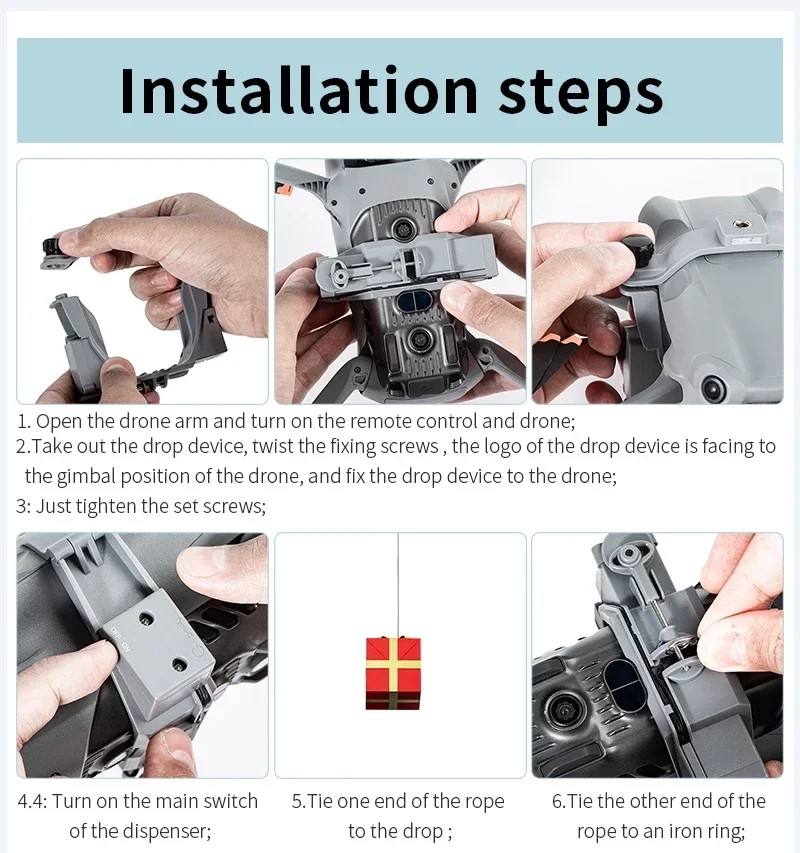 Installation steps

1. Open the drone arm and turn on the remote control and drone;
2.Take out the drop device, twist the fixing screws , the logo of the drop device is facing to the gimbal position of the drone, and fix the drop device to the drone;
3: Just tighten the set screws;

OFF ON

4.4: Turn on the main switch of the dispenser;

5.Tie one end of the rope to the drop ;

6.Tie the other end of the rope to an iron ring;