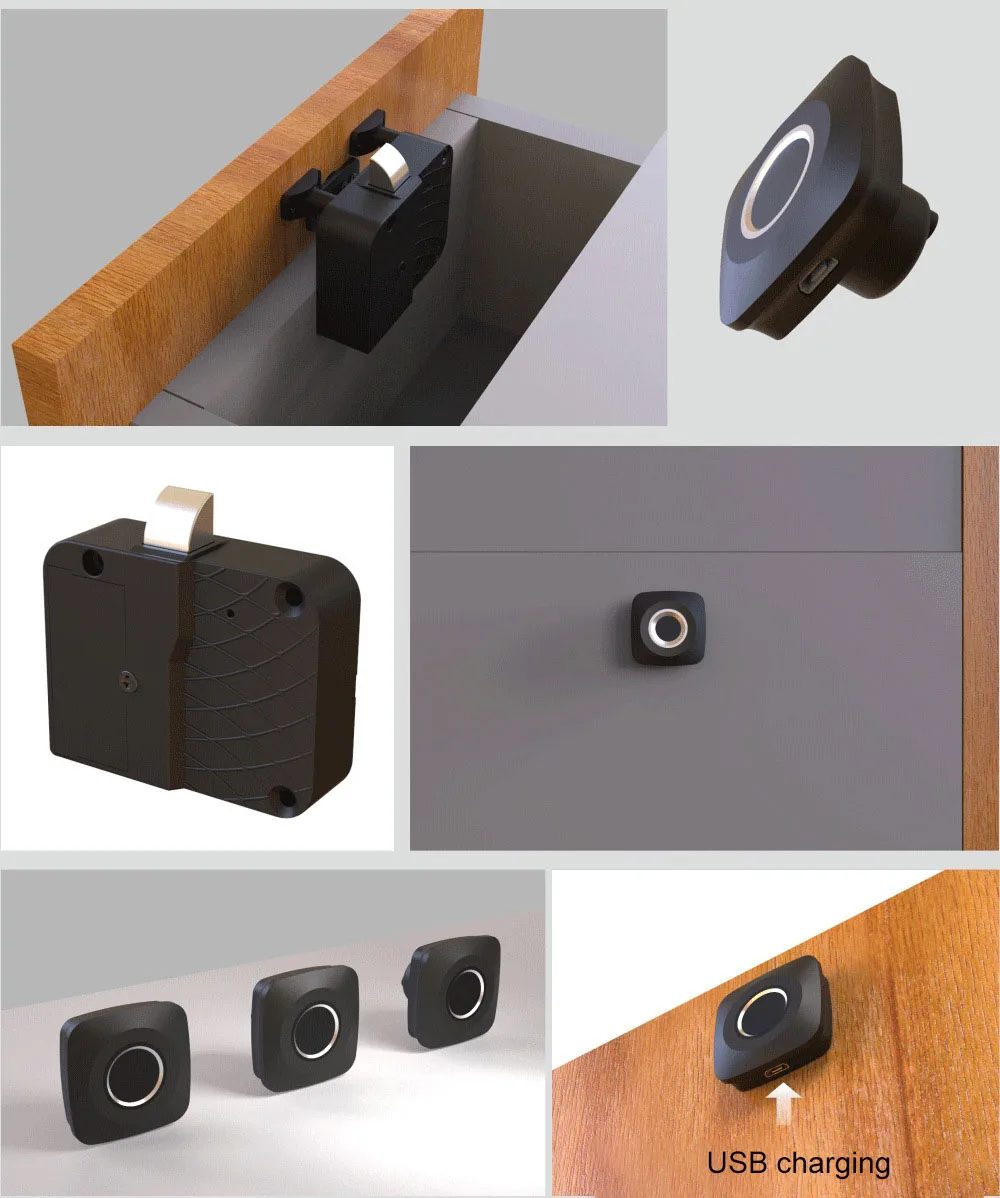 USB charging