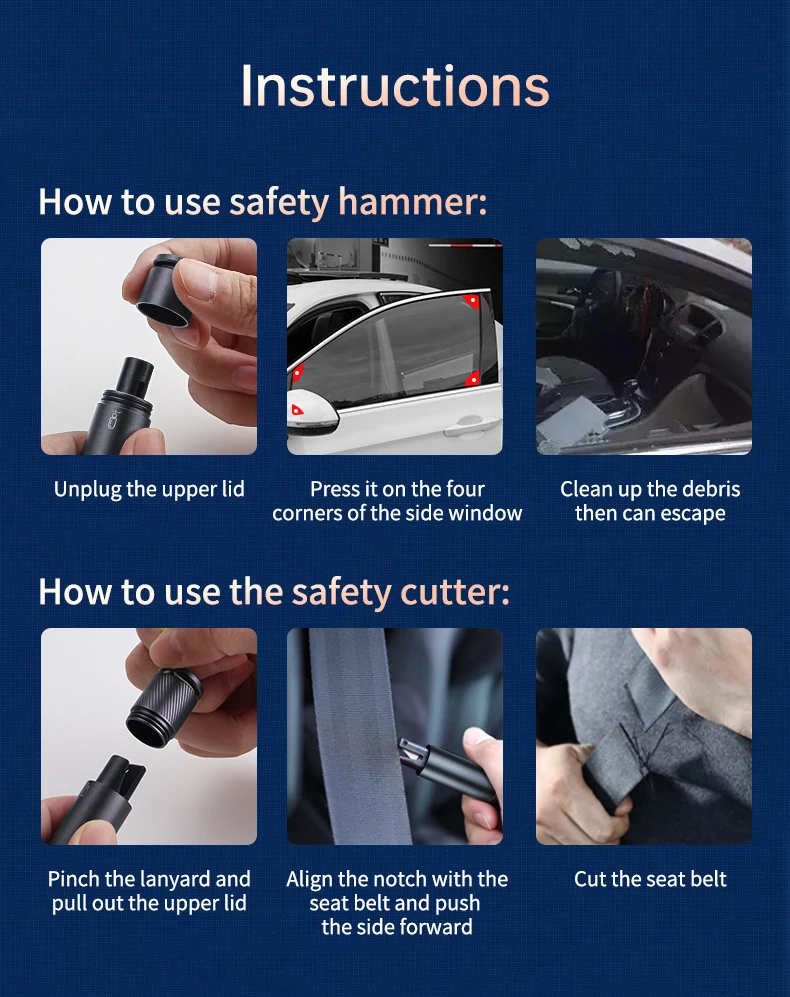 Instructions

How to use safety hammer:

Unplug the upper lid

Press it on the four corners of the side window

Clean up the debris then can escape

How to use the safety cutter:

Pinch the lanyard and pull out the upper lid

Align the notch with the seat belt and push the side forward

Cut the seat belt