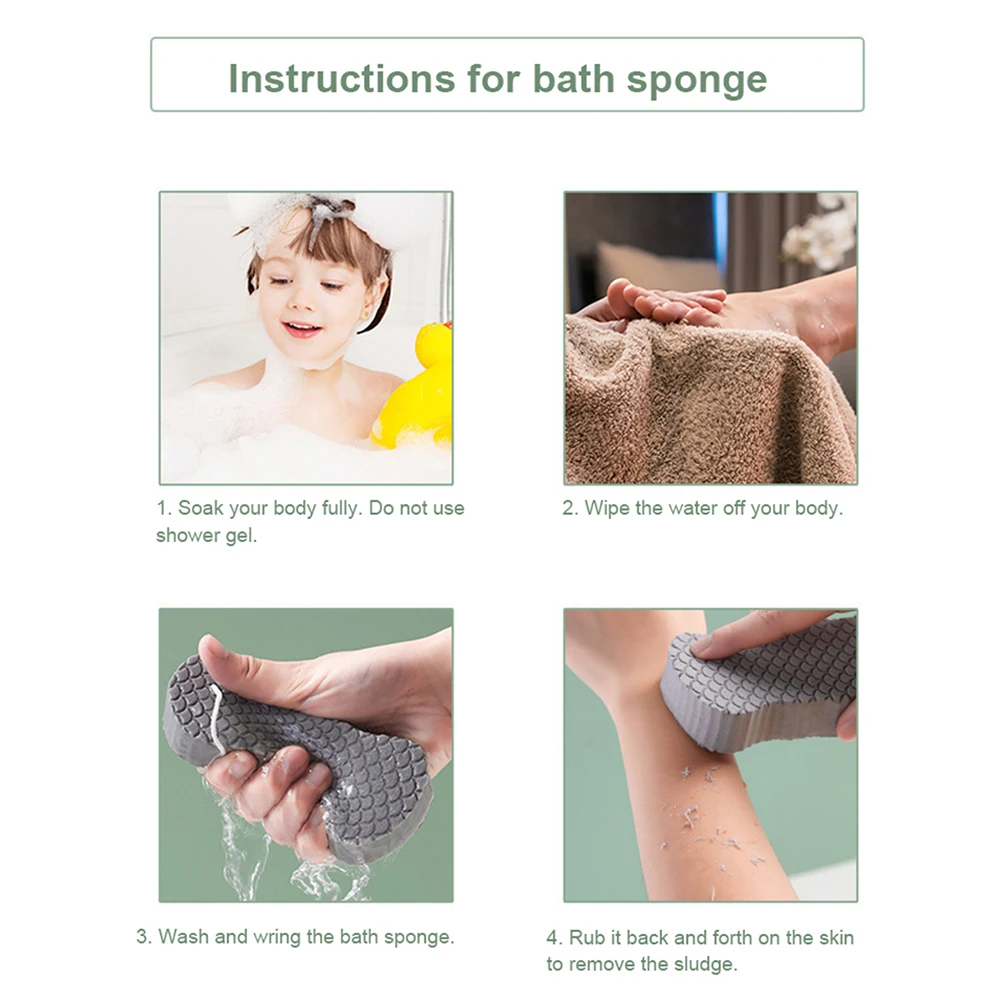 Instructions for bath sponge

1. Soak your body fully. Do not use shower gel.

2. Wipe the water off your body.

3. Wash and wring the bath sponge.

4. Rub it back and forth on the skin to remove the sludge.