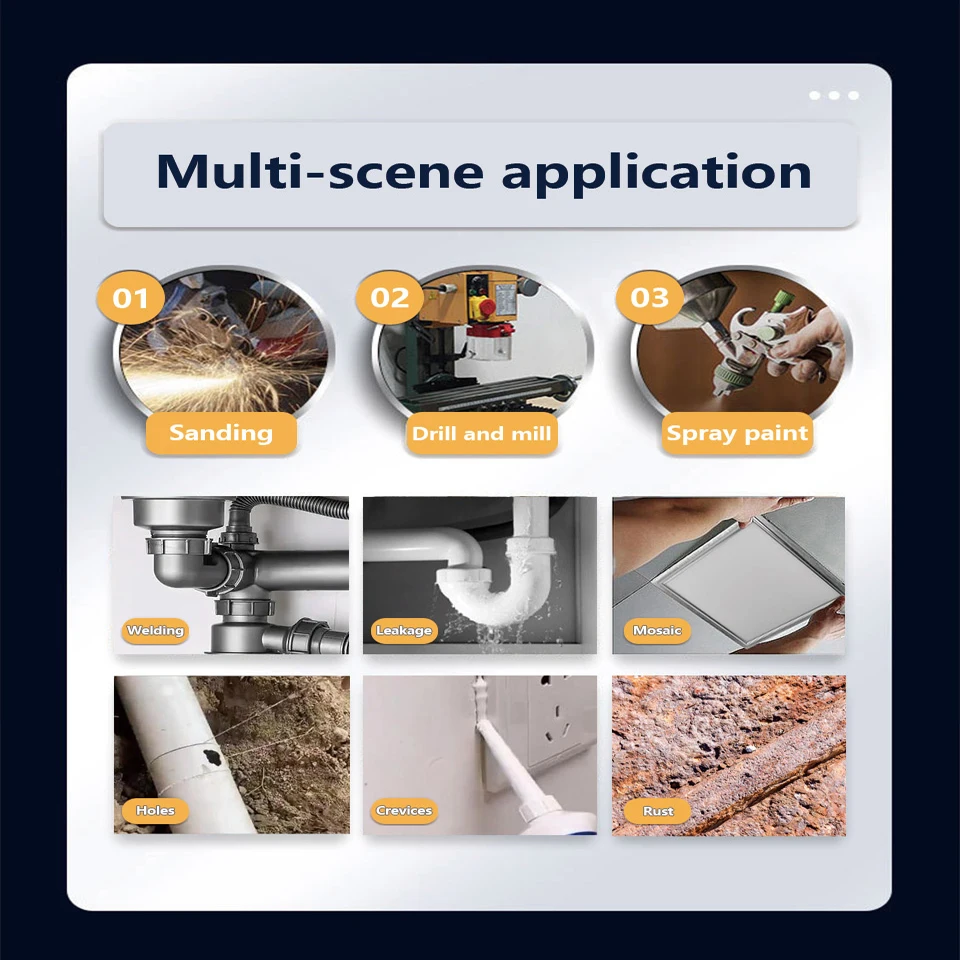 Multi-scene application

01
Sanding

02
Drill and mill

03
Spray paint

Welding

Leakage

Mosaic

Holes

Crevices

Rust