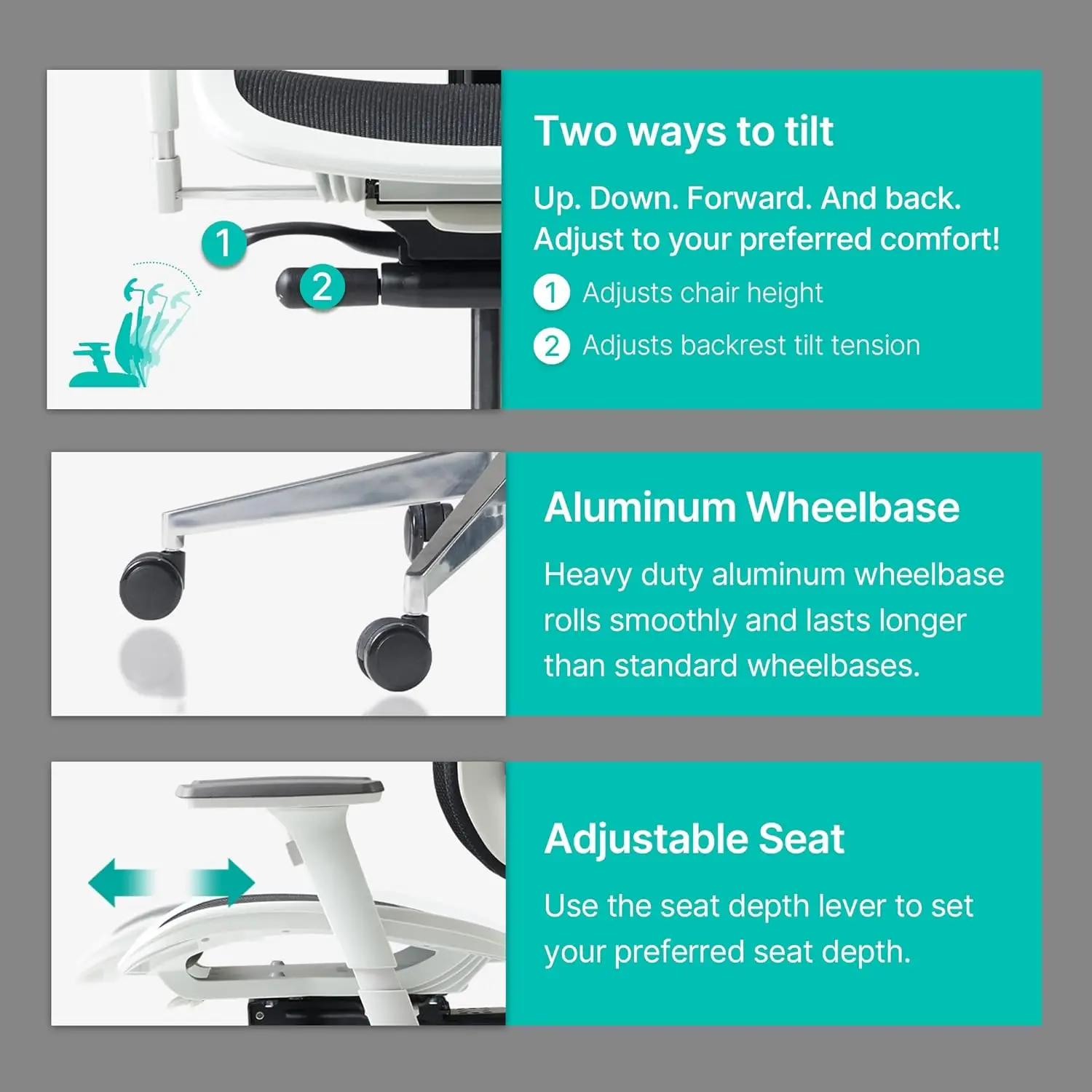 1

2

Two ways to tilt

Up. Down. Forward. And back. Adjust to your preferred comfort!

1 Adjusts chair height

2 Adjusts backrest tilt tension

Aluminum Wheelbase

Heavy duty aluminum wheelbase rolls smoothly and lasts longer than standard wheelbases.

Adjustable Seat

Use the seat depth lever to set your preferred seat depth.